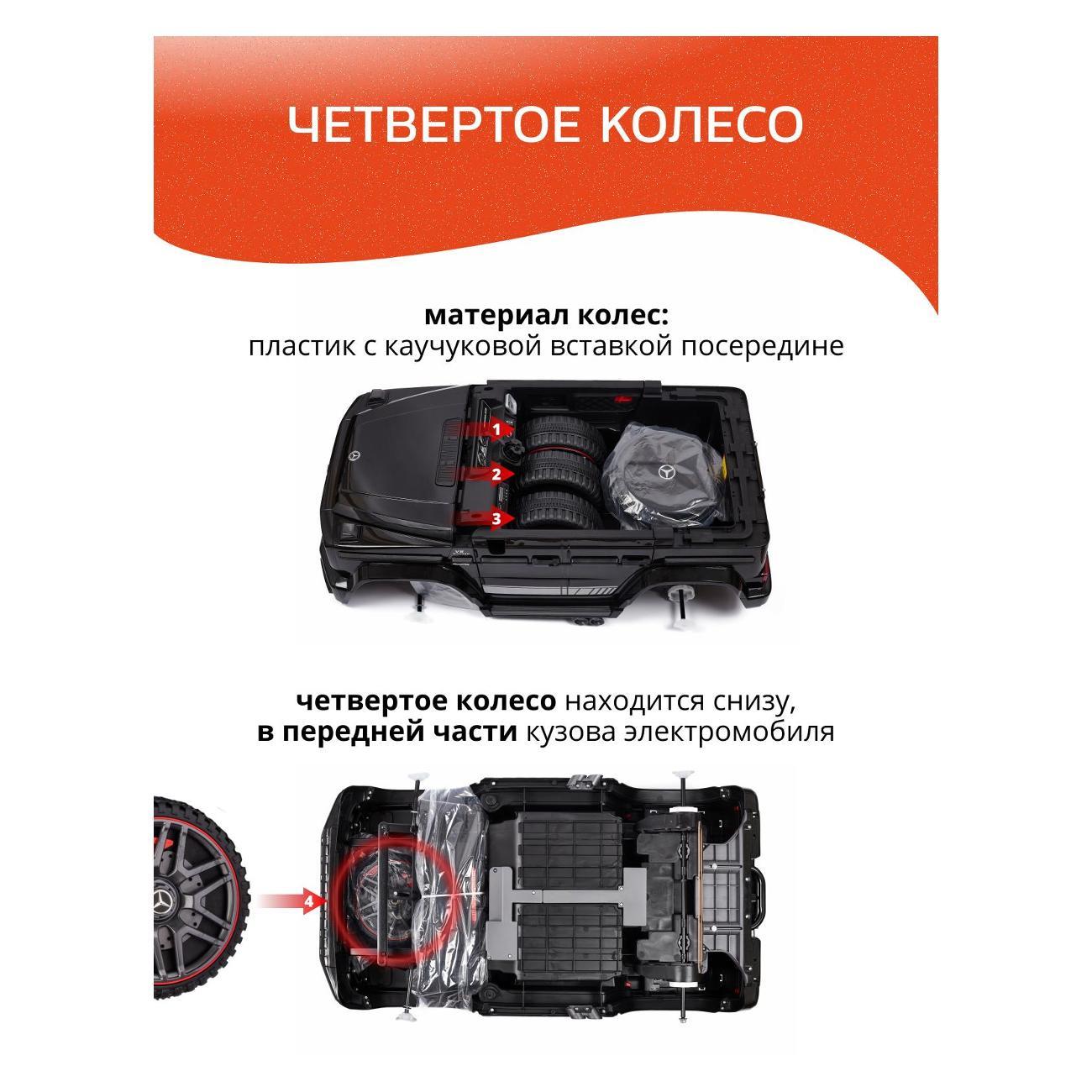 ЧЕТВЕРТОЕ КОЛЕСО

**материал колес:**
пластик с каучуковой вставкой посередине

1
2
3

**четвертое колесо** находится снизу, **в передней части** кузова электромобиля

4