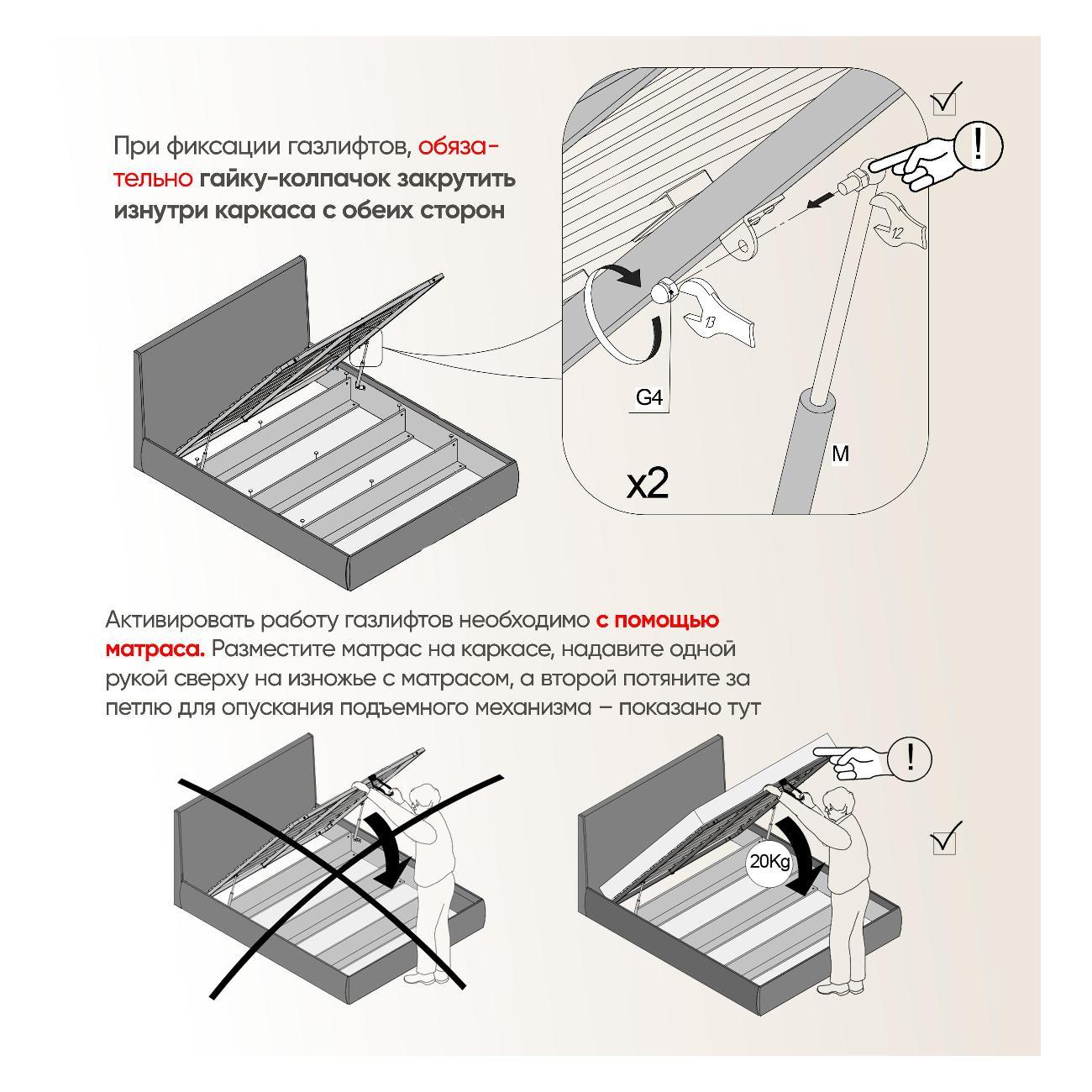 При фиксации газлифтов, обязательно гайку-колпачок закрутить изнутри каркаса с обеих сторон

!

12

13

G4

M

x2

Активировать работу газлифтов необходимо с помощью матраса. Разместите матрас на каркасе, надавите одной рукой сверху на изножье с матрасом, а второй потяните за петлю для опускания подъемного механизма – показано тут

!

20Kg