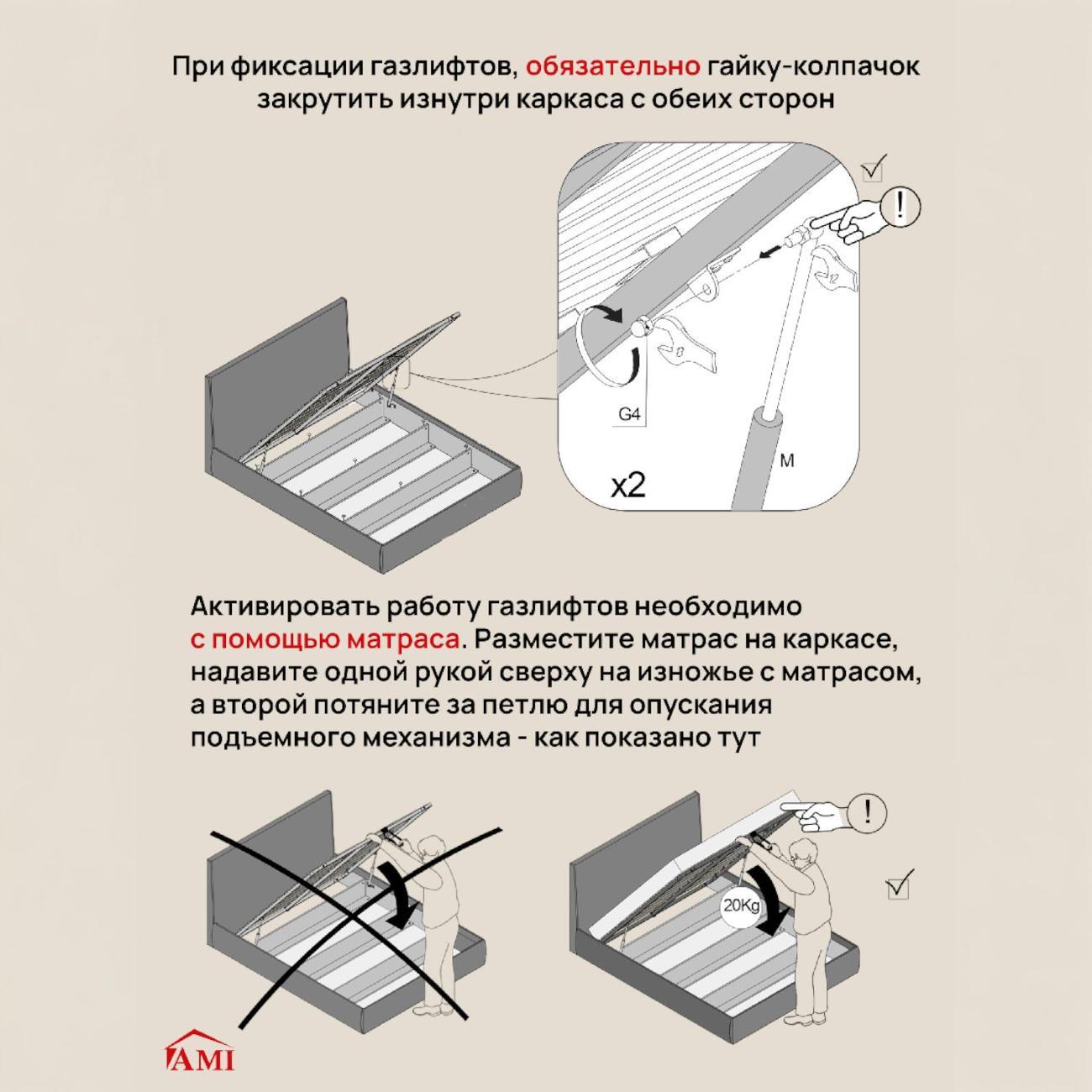 При фиксации газлифтов, обязательно гайку-колпачок закрутить изнутри каркаса с обеих сторон

!

G4

M

x2

Активировать работу газлифтов необходимо с помощью матраса. Разместите матрас на каркасе, надавите одной рукой сверху на изножье с матрасом, а второй потяните за петлю для опускания подъемного механизма - как показано тут

!

20Kg

AMI