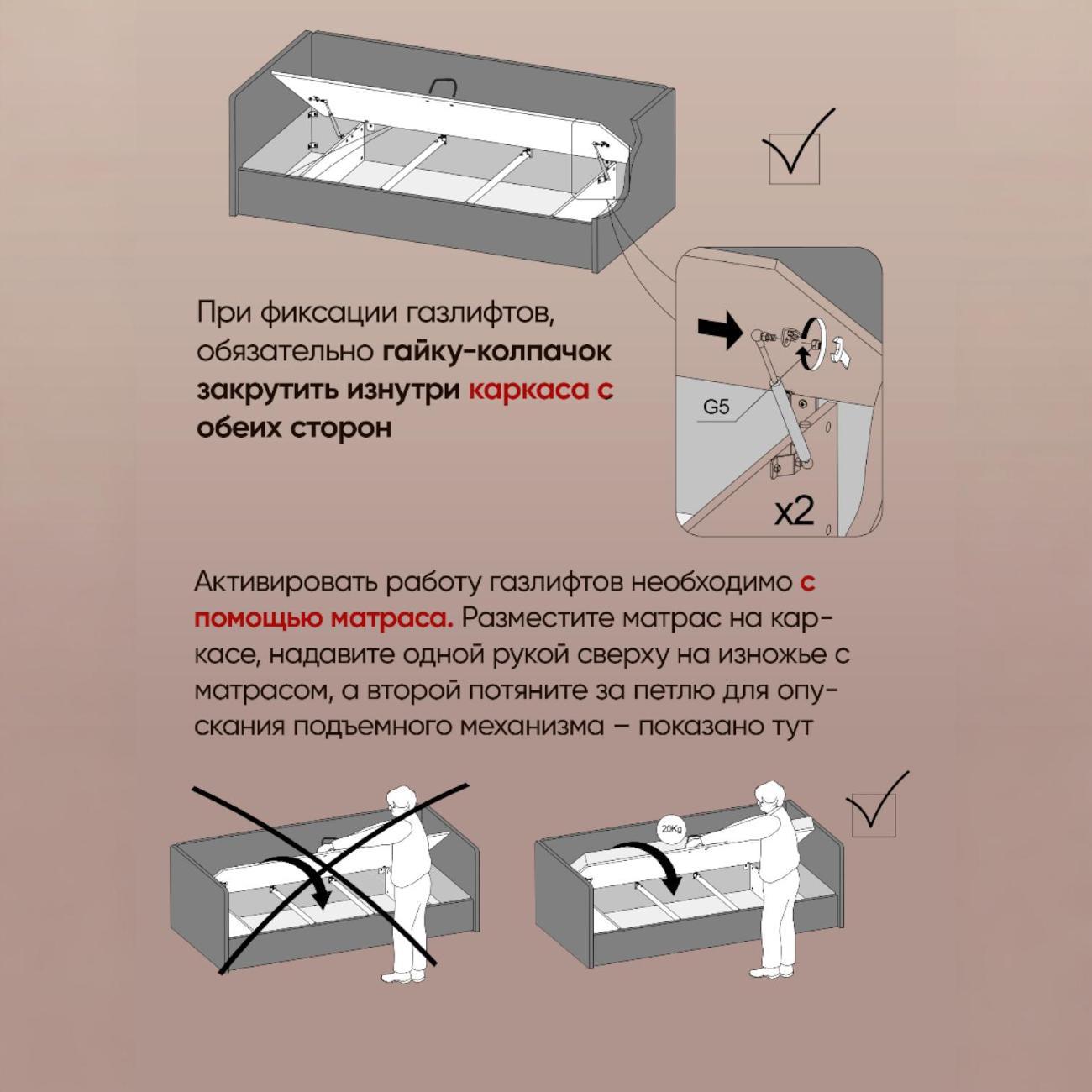 При фиксации газлифтов, обязательно гайку-колпачок закрутить изнутри каркаса с обеих сторон

G5

x2

Активировать работу газлифтов необходимо с помощью матраса. Разместите матрас на каркасе, надавите одной рукой сверху на изножье с матрасом, а второй потяните за петлю для опускания подъемного механизма – показано тут

20Kg