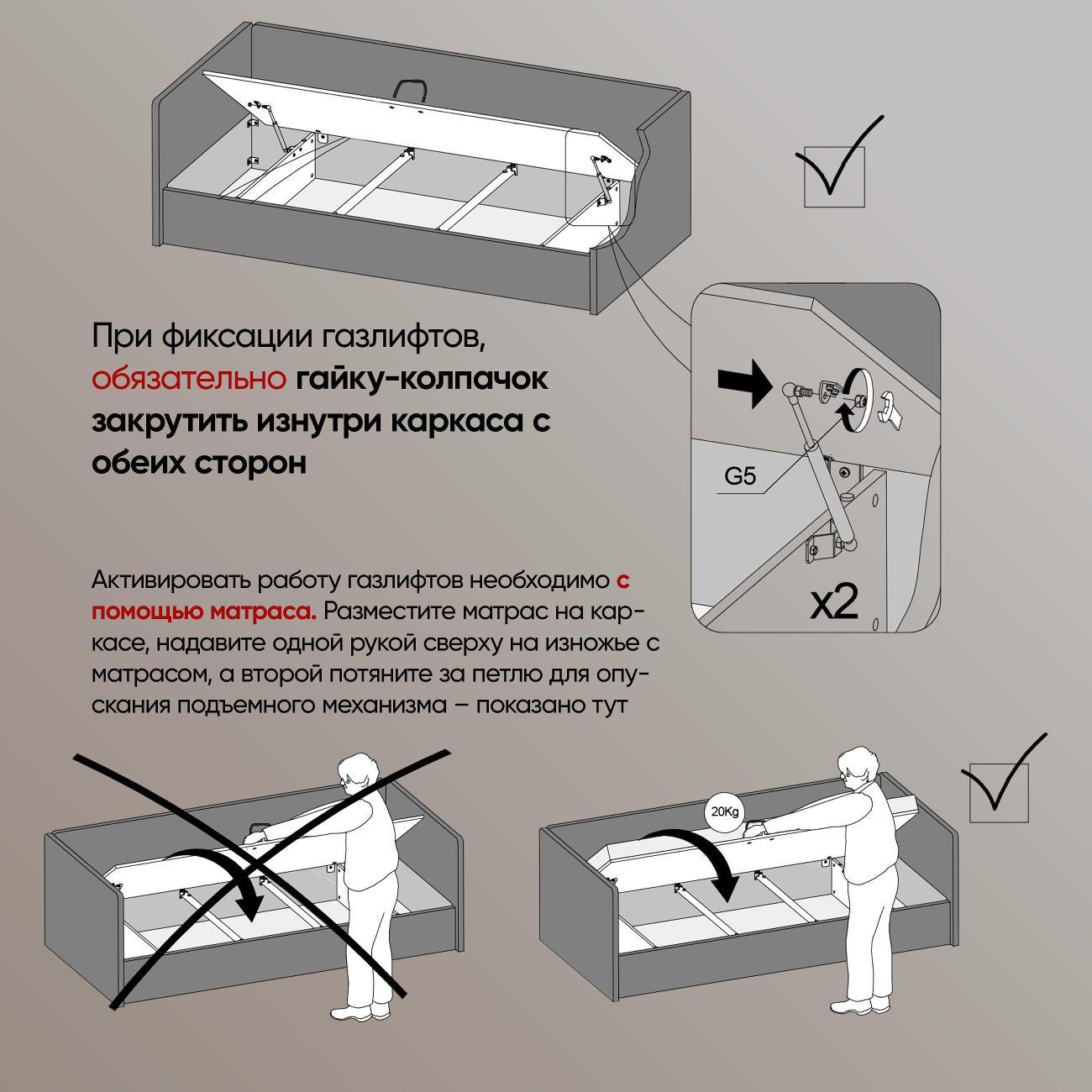 При фиксации газлифтов, обязательно гайку-колпачок закрутить изнутри каркаса с обеих сторон

G5

x2

Активировать работу газлифтов необходимо с помощью матраса. Разместите матрас на каркасе, надавите одной рукой сверху на изножье с матрасом, а второй потяните за петлю для опускания подъемного механизма – показано тут

20Kg