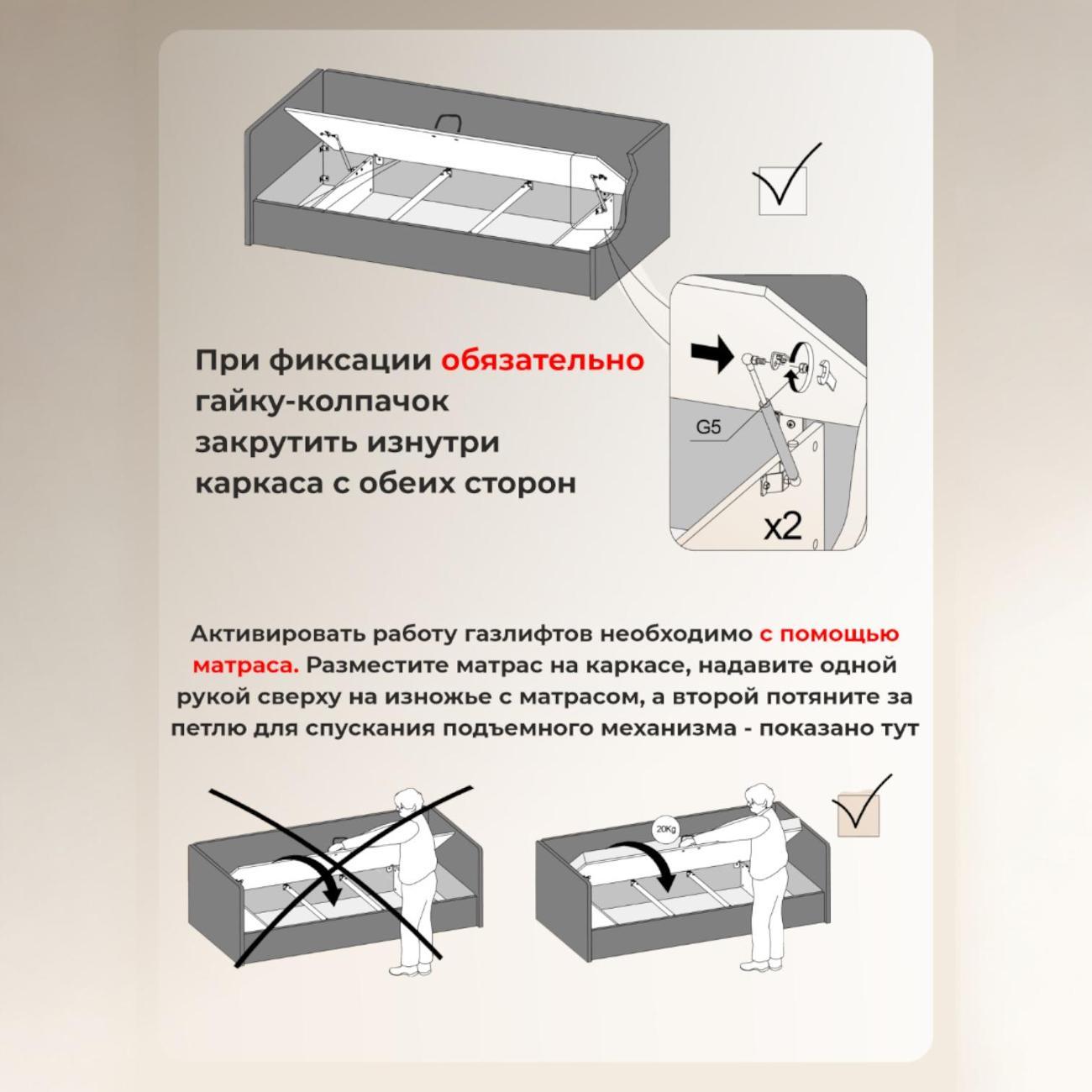 При фиксации обязательно гайку-колпачок закрутить изнутри каркаса с обеих сторон

G5

x2

Активировать работу газлифтов необходимо с помощью матраса. Разместите матрас на каркасе, надавите одной рукой сверху на изножье с матрасом, а второй потяните за петлю для спускания подъемного механизма - показано тут

20Kg