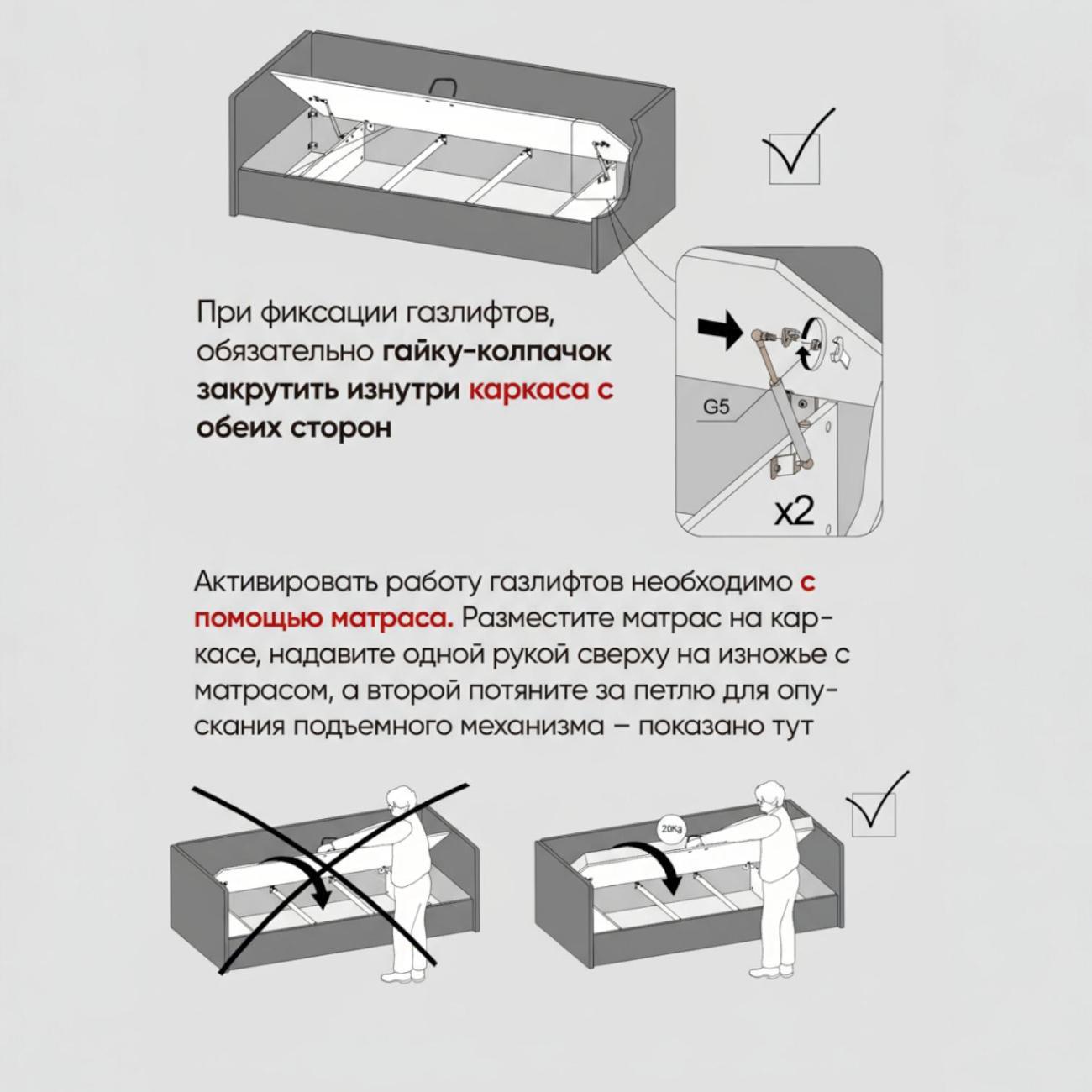 При фиксации газлифтов, обязательно гайку-колпачок закрутить изнутри каркаса с обеих сторон

G5

x2

Активировать работу газлифтов необходимо с помощью матраса. Разместите матрас на каркасе, надавите одной рукой сверху на изножье с матрасом, а второй потяните за петлю для опускания подъемного механизма – показано тут

20Кg