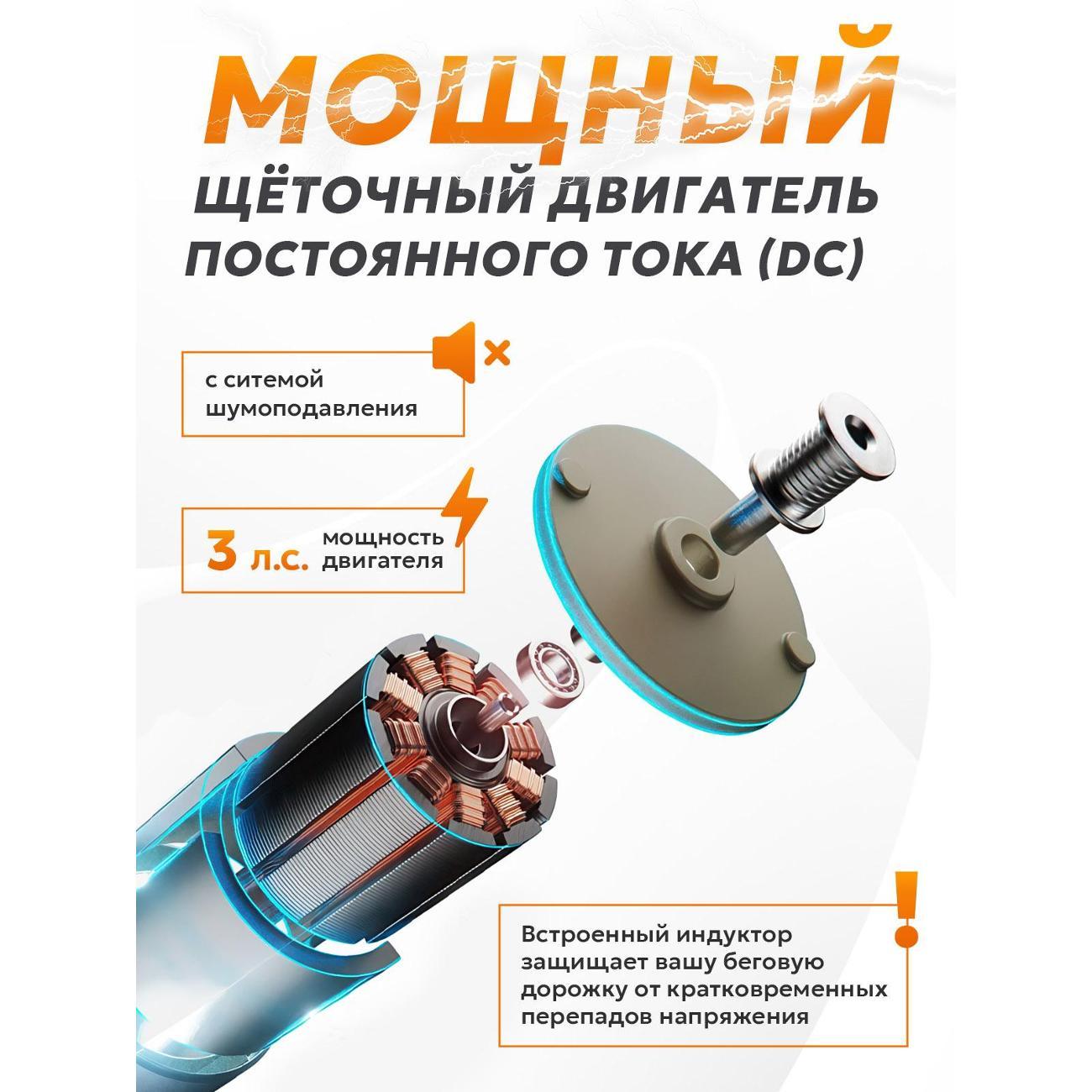 МОЩНЫЙ

ЩЁТОЧНЫЙ ДВИГАТЕЛЬ ПОСТОЯННОГО ТОКА (DC)

с ситемой шумоподавления

3 л.с. мощность двигателя

Встроенный индуктор защищает вашу беговую дорожку от кратковременных перепадов напряжения