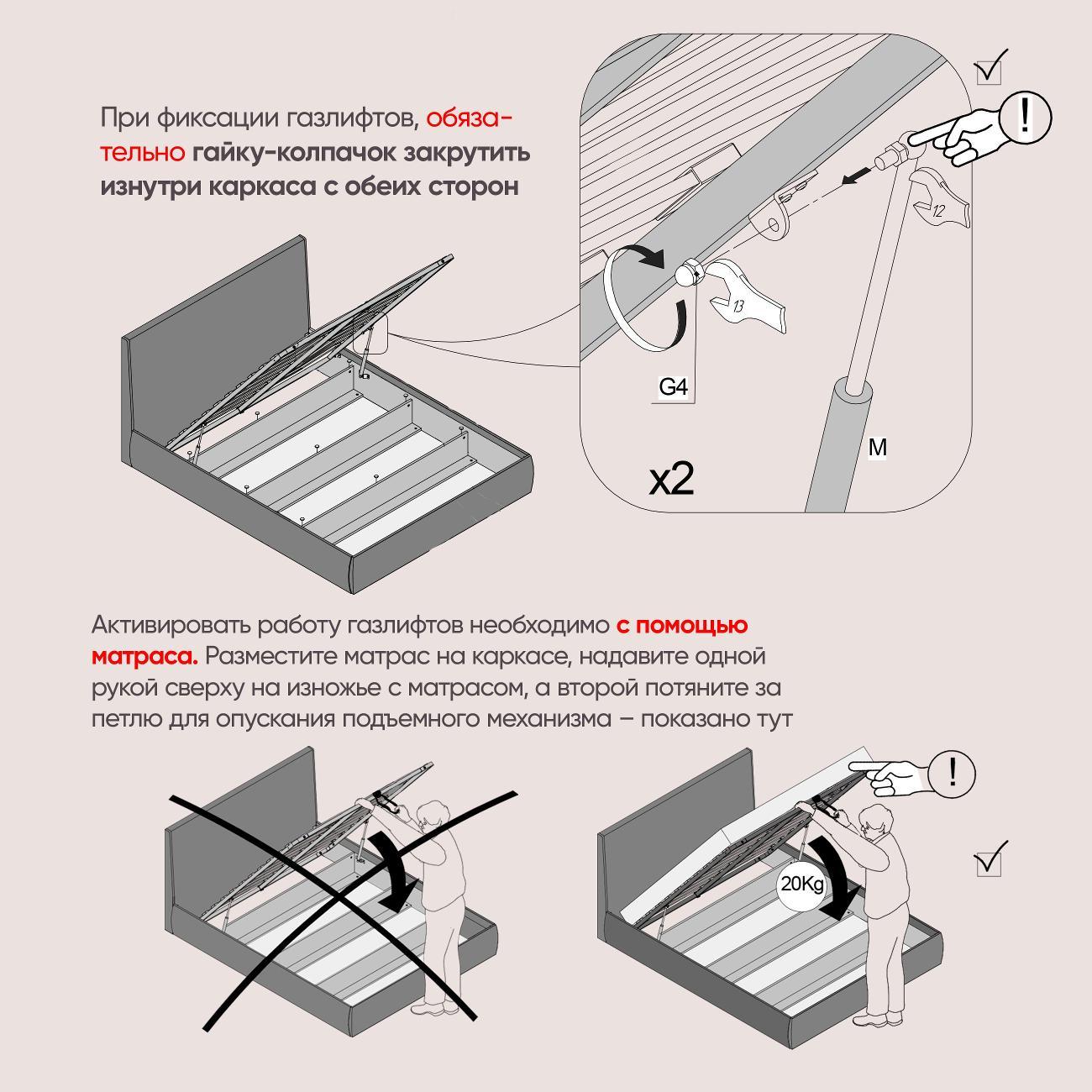 При фиксации газлифтов, обязательно гайку-колпачок закрутить изнутри каркаса с обеих сторон

!

12

13

G4

M

x2

Активировать работу газлифтов необходимо с помощью матраса. Разместите матрас на каркасе, надавите одной рукой сверху на изножье с матрасом, а второй потяните за петлю для опускания подъемного механизма – показано тут

!

20Kg