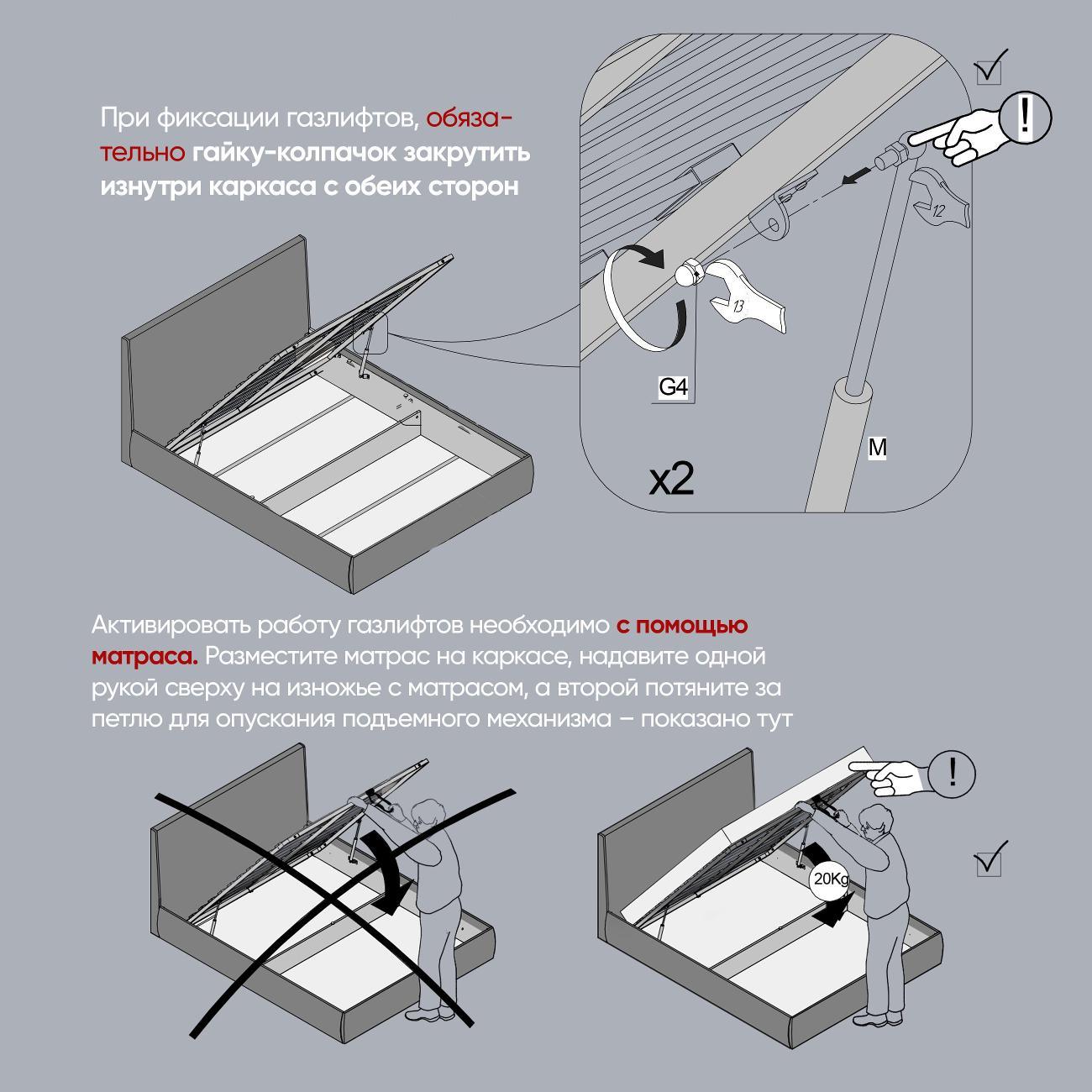 При фиксации газлифтов, обязательно гайку-колпачок закрутить изнутри каркаса с обеих сторон

!

12

13

G4

M

x2

Активировать работу газлифтов необходимо с помощью матраса. Разместите матрас на каркасе, надавите одной рукой сверху на изножье с матрасом, а второй потяните за петлю для опускания подъемного механизма – показано тут

!

20Kg