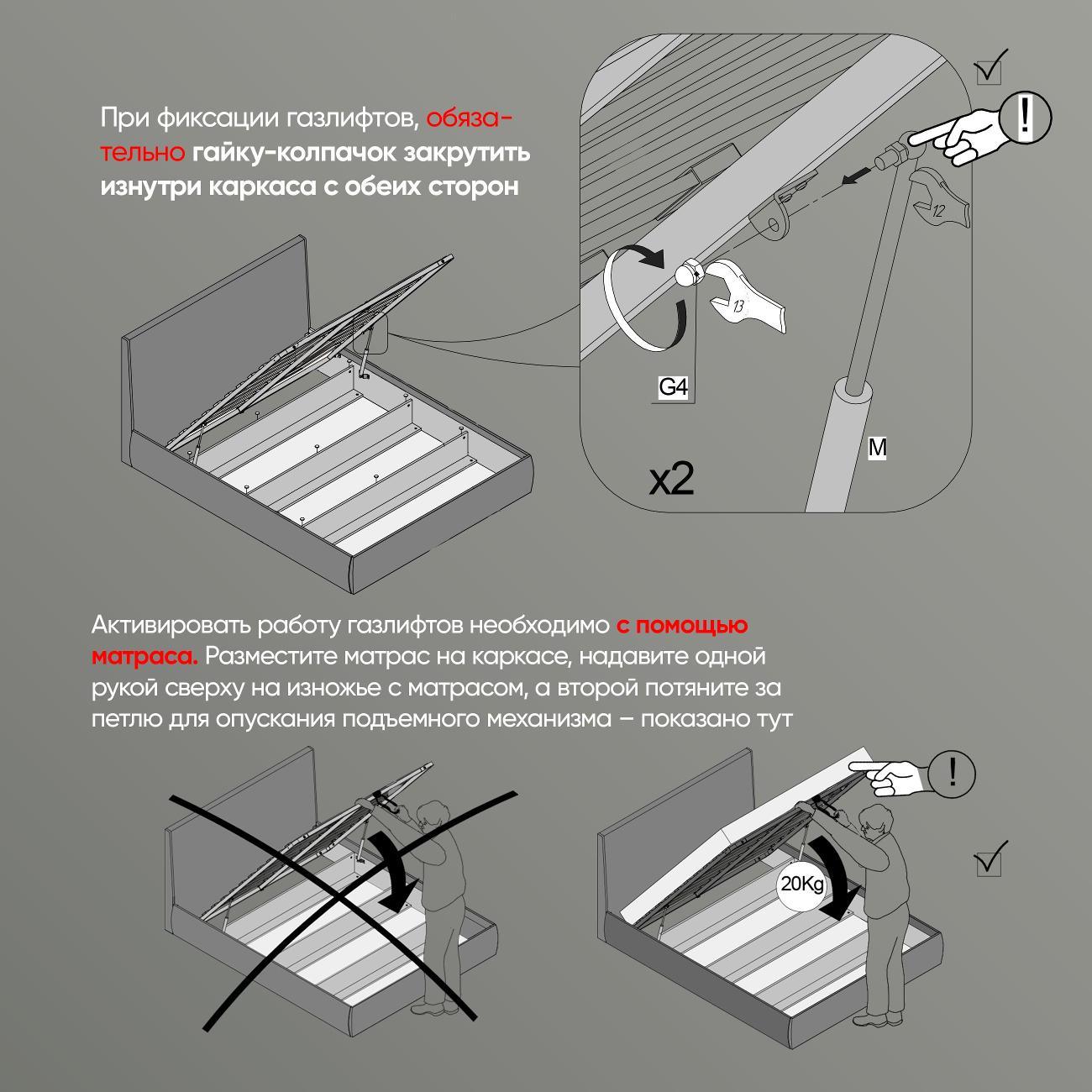 При фиксации газлифтов, обязательно гайку-колпачок закрутить изнутри каркаса с обеих сторон

!

12

13

G4

M

x2

Активировать работу газлифтов необходимо с помощью матраса. Разместите матрас на каркасе, надавите одной рукой сверху на изножье с матрасом, а второй потяните за петлю для опускания подъемного механизма – показано тут

!

20Kg