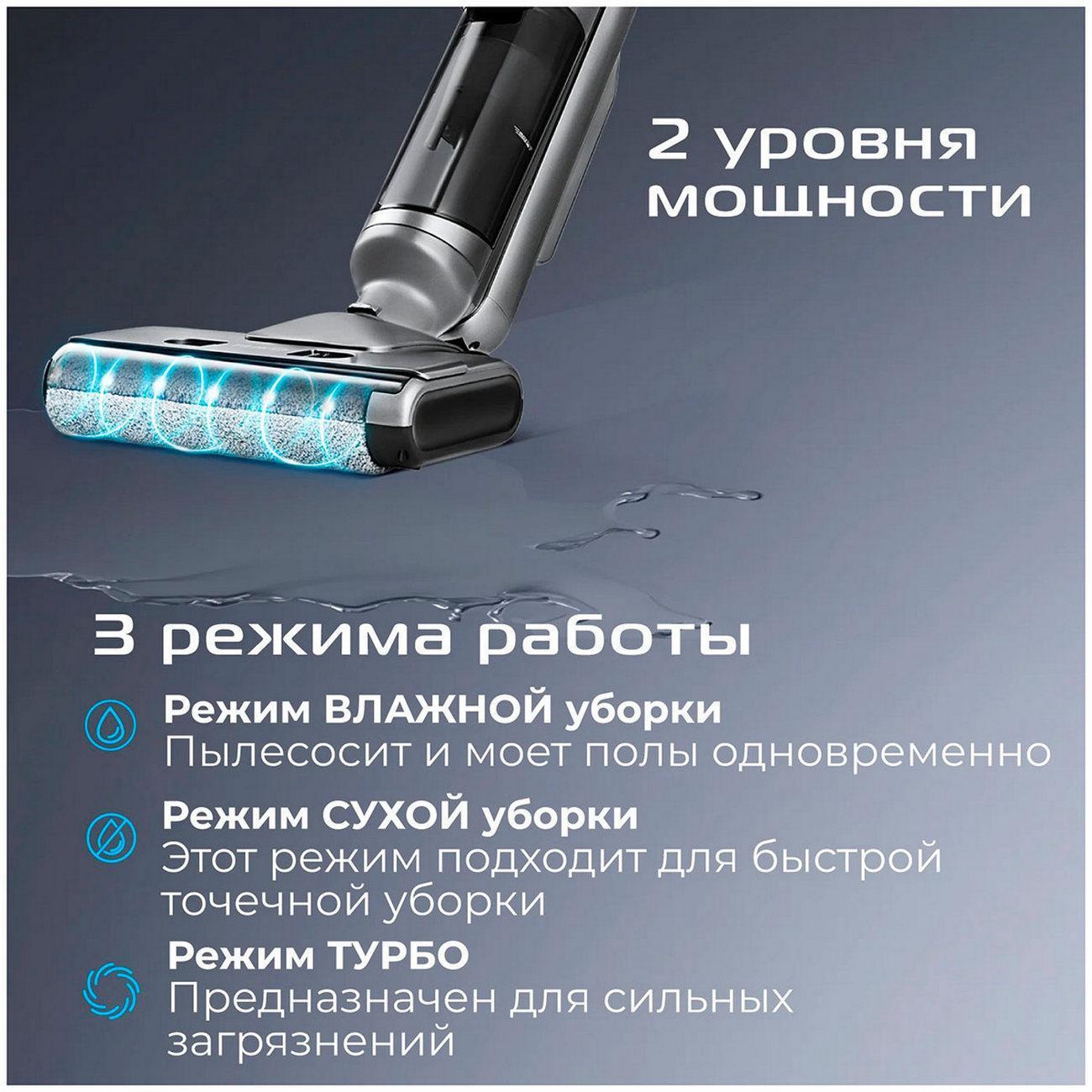 2 уровня мощности

3 режима работы

Режим ВЛАЖНОЙ уборки
Пылесосит и моет полы одновременно

Режим СУХОЙ уборки
Этот режим подходит для быстрой точечной уборки

Режим ТУРБО
Предназначен для сильных загрязнений