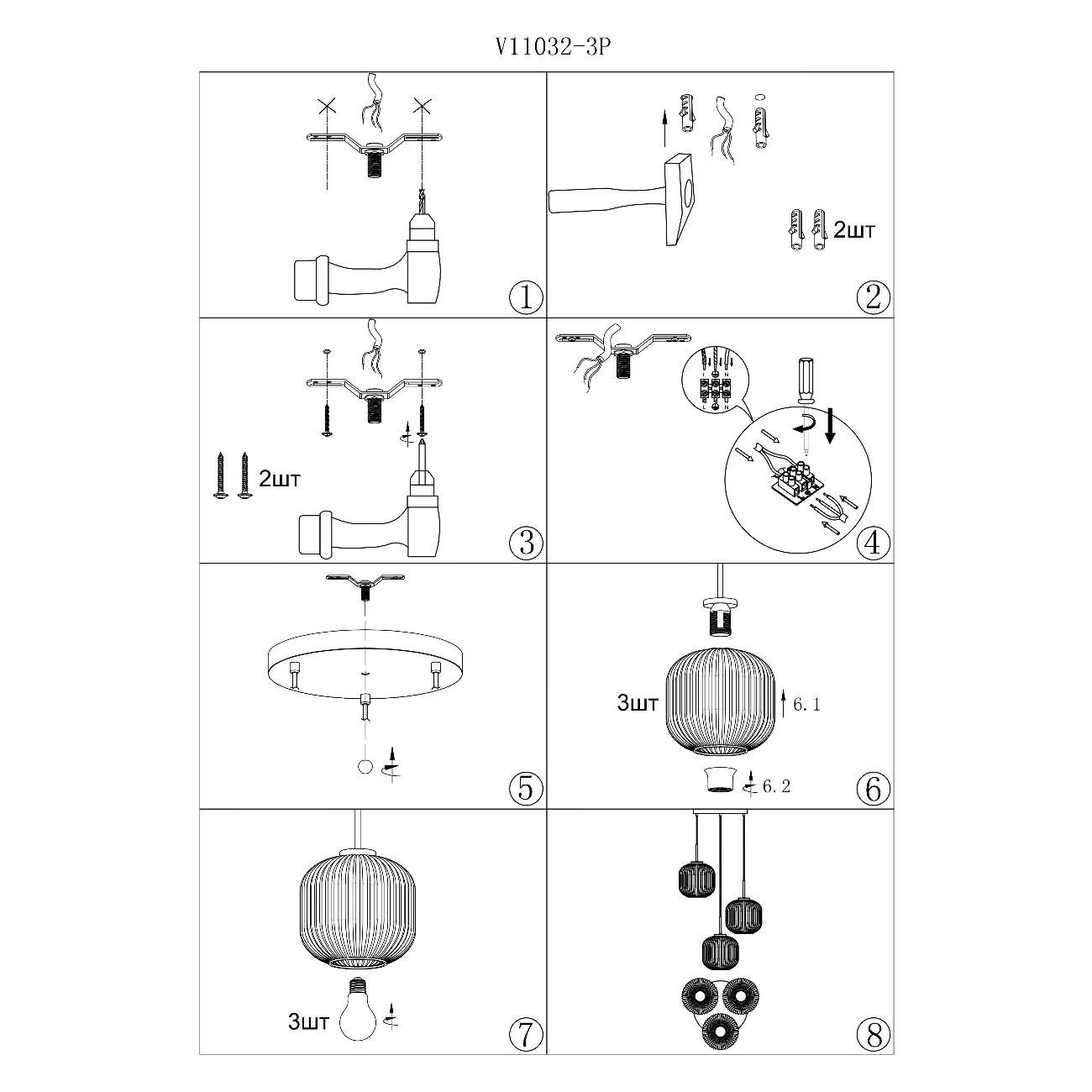 V11032-3P

①

2шт

②

2шт

③

④

⑤

3шт

6.1

6.2

⑥

3шт

⑦

⑧