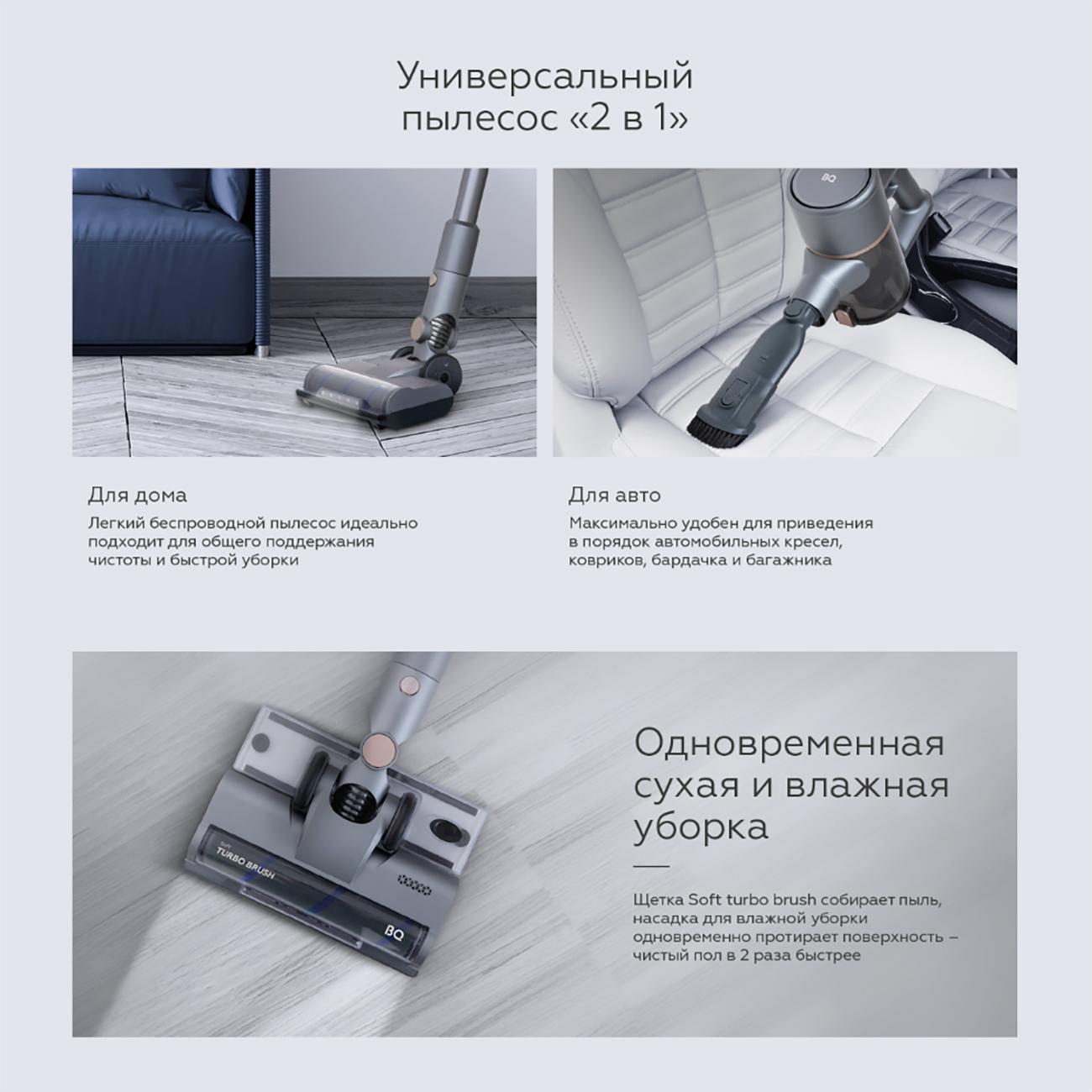 Универсальный пылесос «2 в 1»

BQ

Для дома
Легкий беспроводной пылесос идеально подходит для общего поддержания чистоты и быстрой уборки

Для авто
Максимально удобен для приведения в порядок автомобильных кресел, ковриков, бардачка и багажника

Soft
TURBO BRUSH
BQ

Одновременная сухая и влажная уборка

Щетка Soft turbo brush собирает пыль, насадка для влажной уборки одновременно протирает поверхность – чистый пол в 2 раза быстрее