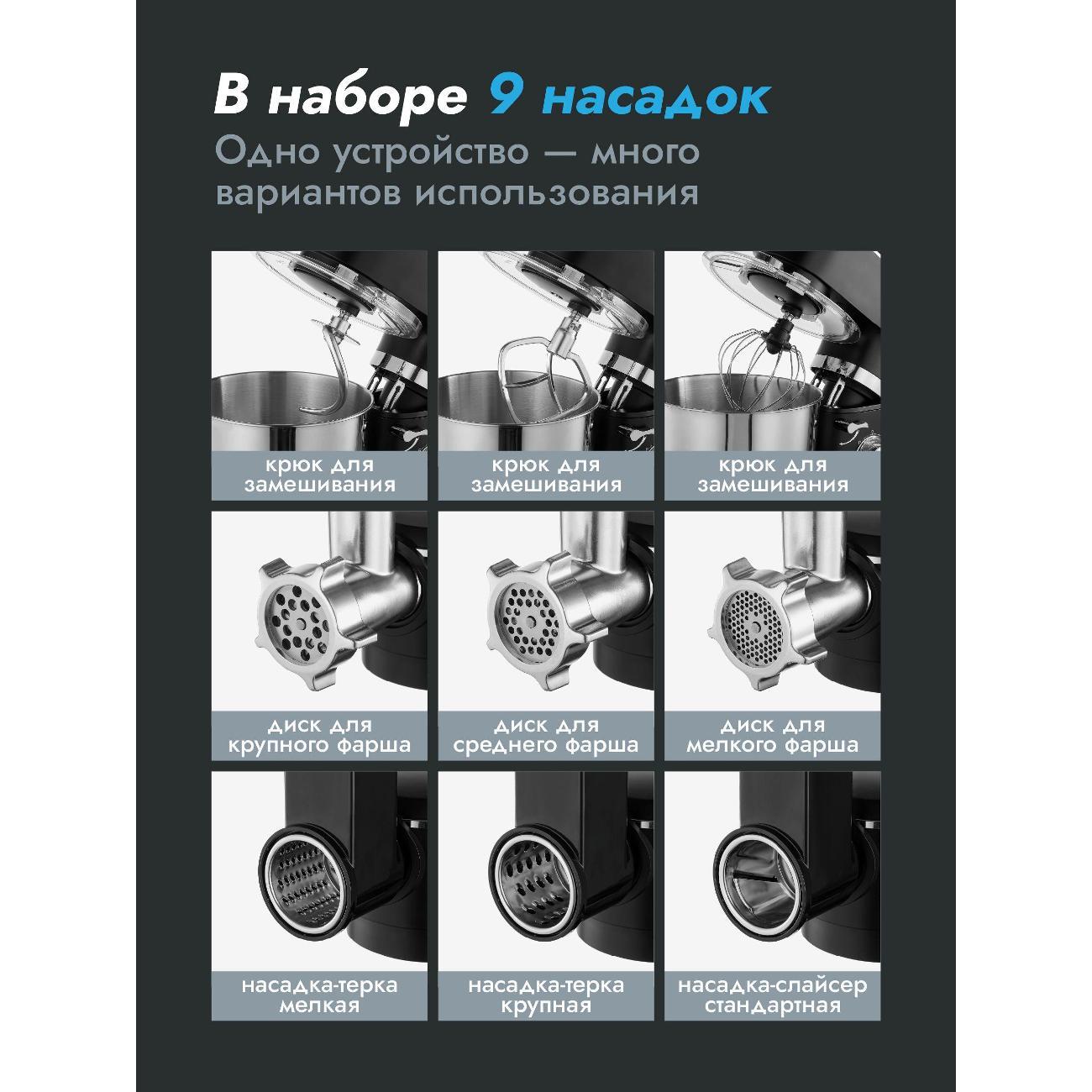 В наборе 9 насадок
Одно устройство — много вариантов использования

крюк для замешивания

крюк для замешивания

крюк для замешивания

диск для крупного фарша

диск для среднего фарша

диск для мелкого фарша

насадка-терка мелкая

насадка-терка крупная

насадка-слайсер стандартная