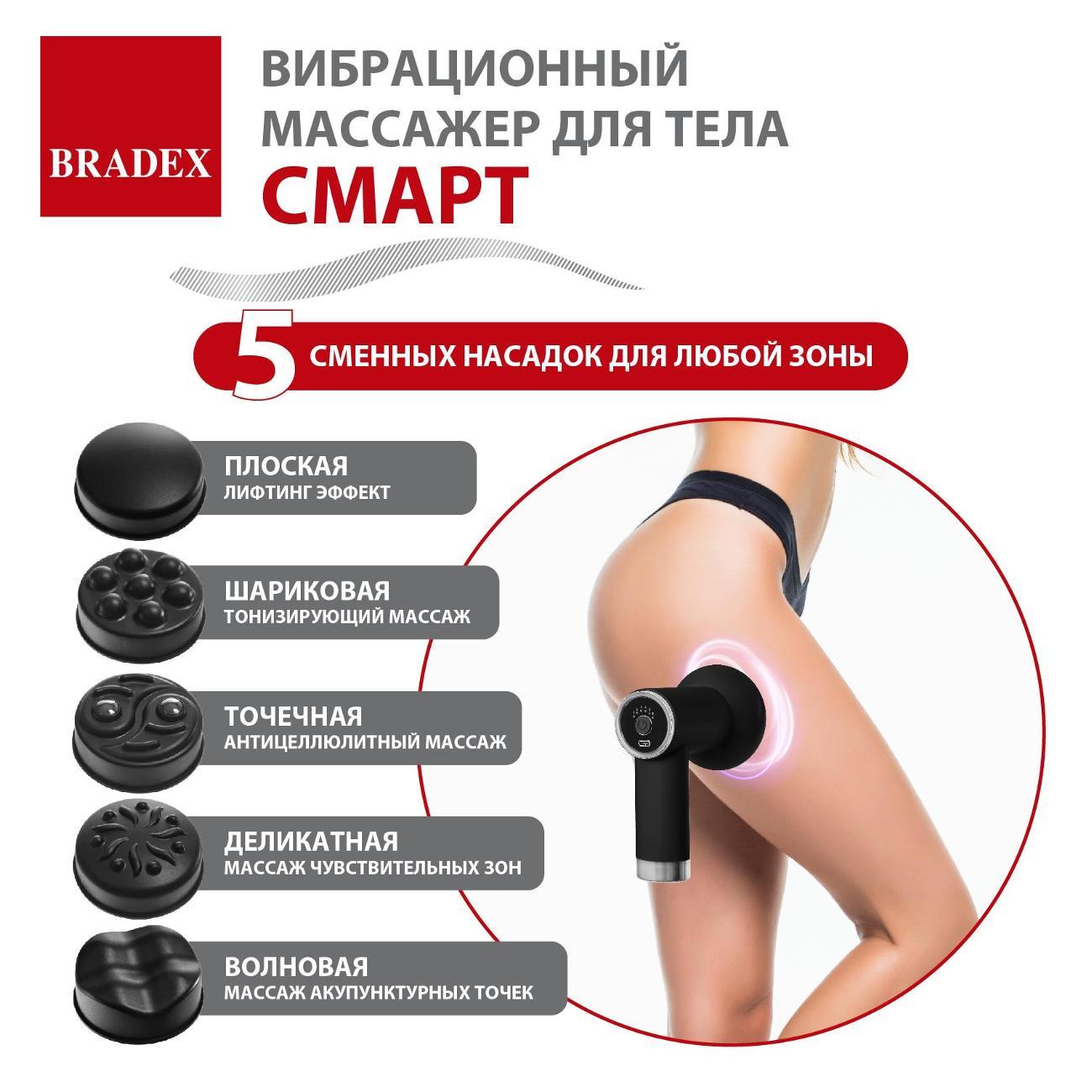 BRADEX

ВИБРАЦИОННЫЙ МАССАЖЕР ДЛЯ ТЕЛА
СМАРТ

5 СМЕННЫХ НАСАДОК ДЛЯ ЛЮБОЙ ЗОНЫ

ПЛОСКАЯ
ЛИФТИНГ ЭФФЕКТ

ШАРИКОВАЯ
ТОНИЗИРУЮЩИЙ МАССАЖ

ТОЧЕЧНАЯ
АНТИЦЕЛЛЮЛИТНЫЙ МАССАЖ

ДЕЛИКАТНАЯ
МАССАЖ ЧУВСТВИТЕЛЬНЫХ ЗОН

ВОЛНОВАЯ
МАССАЖ АКУПУНКТУРНЫХ ТОЧЕК