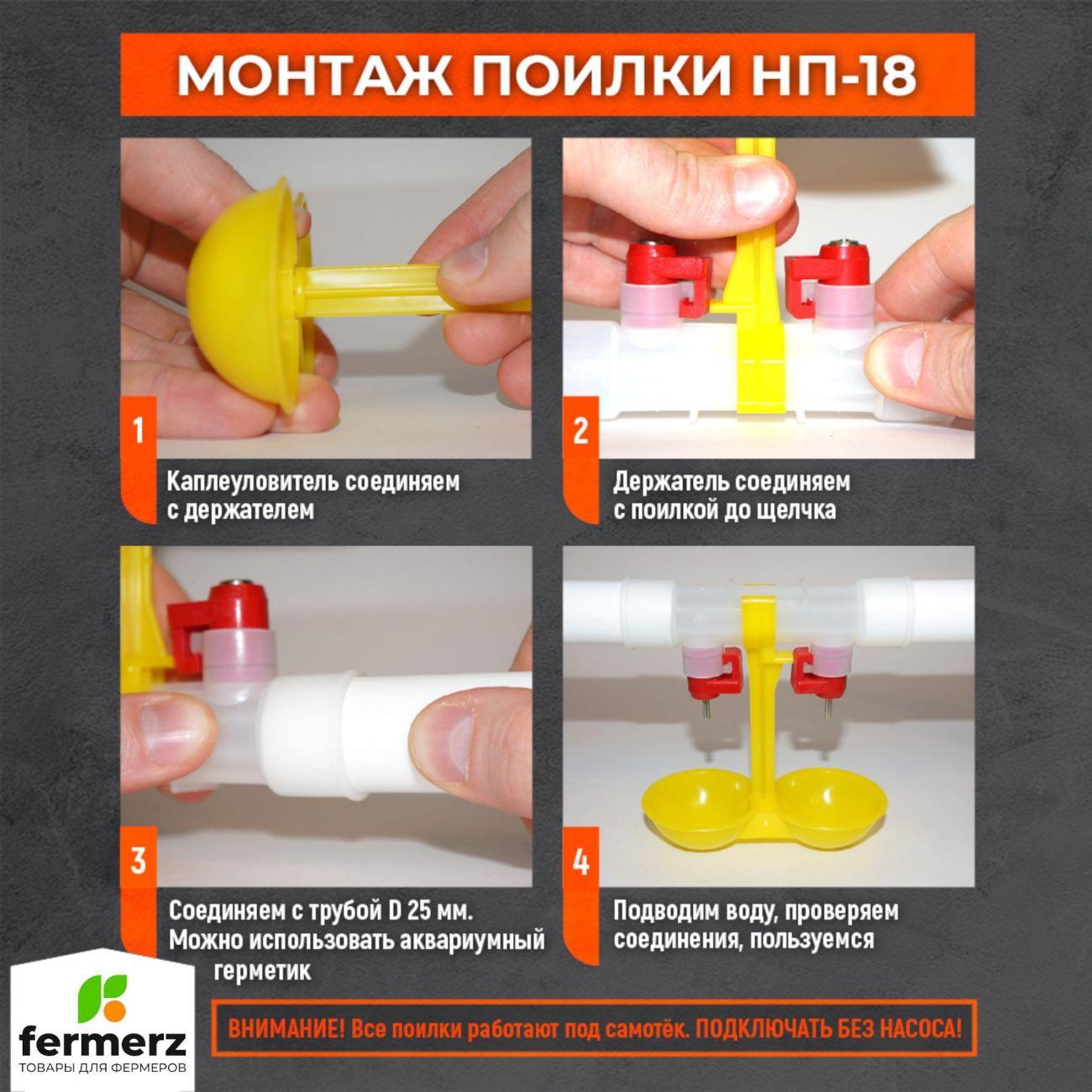 МОНТАЖ ПОИЛКИ НП-18

1
Каплеуловитель соединяем с держателем

2
Держатель соединяем с поилкой до щелчка

3
Соединяем с трубой D 25 мм. Можно использовать аквариумный герметик

4
Подводим воду, проверяем соединения, пользуемся

fermerz
ТОВАРЫ ДЛЯ ФЕРМЕРОВ

ВНИМАНИЕ! Все поилки работают под самотёк. ПОДКЛЮЧАТЬ БЕЗ НАСОСА!