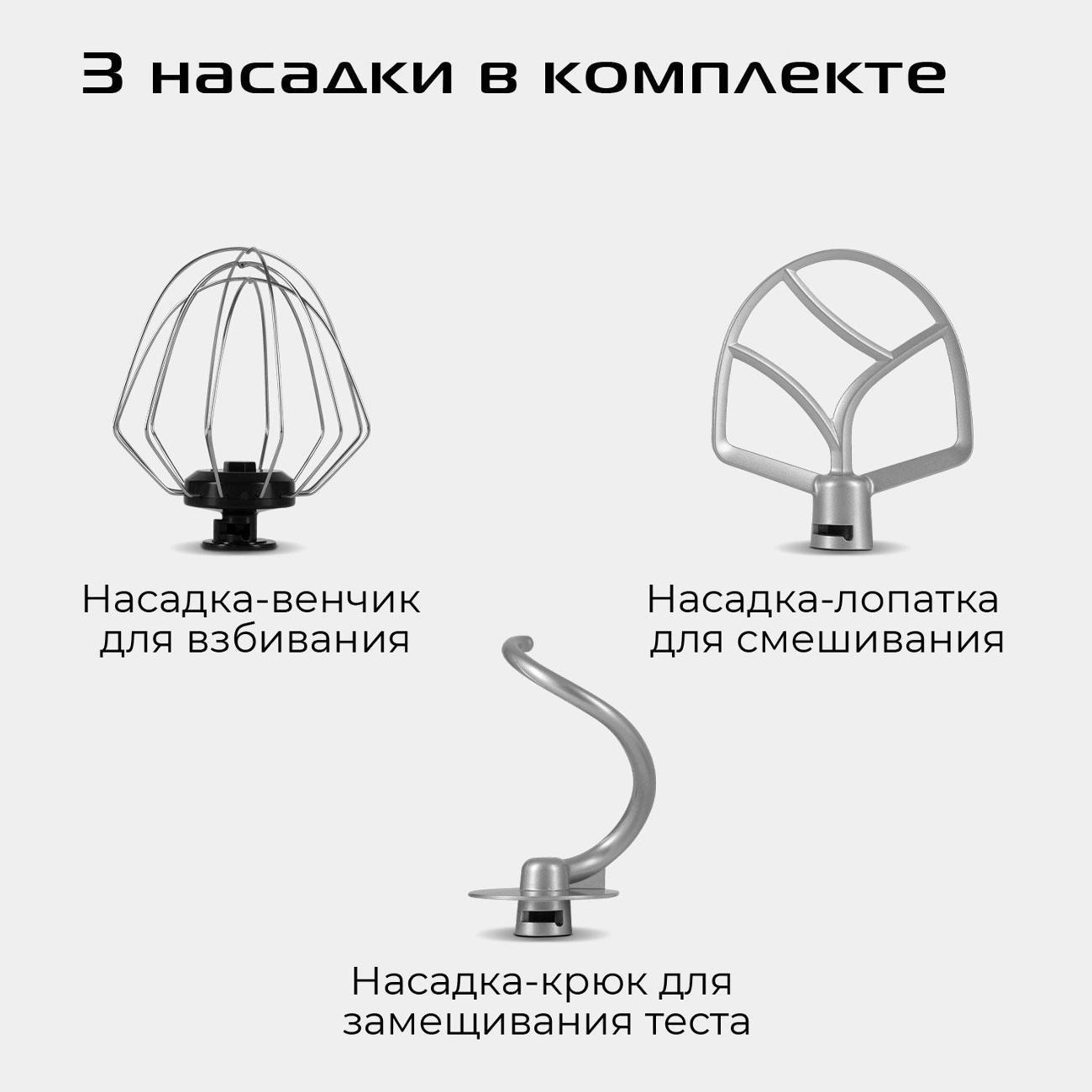 3 насадки в комплекте

Насадка-венчик для взбивания

Насадка-лопатка для смешивания

Насадка-крюк для замещивания теста