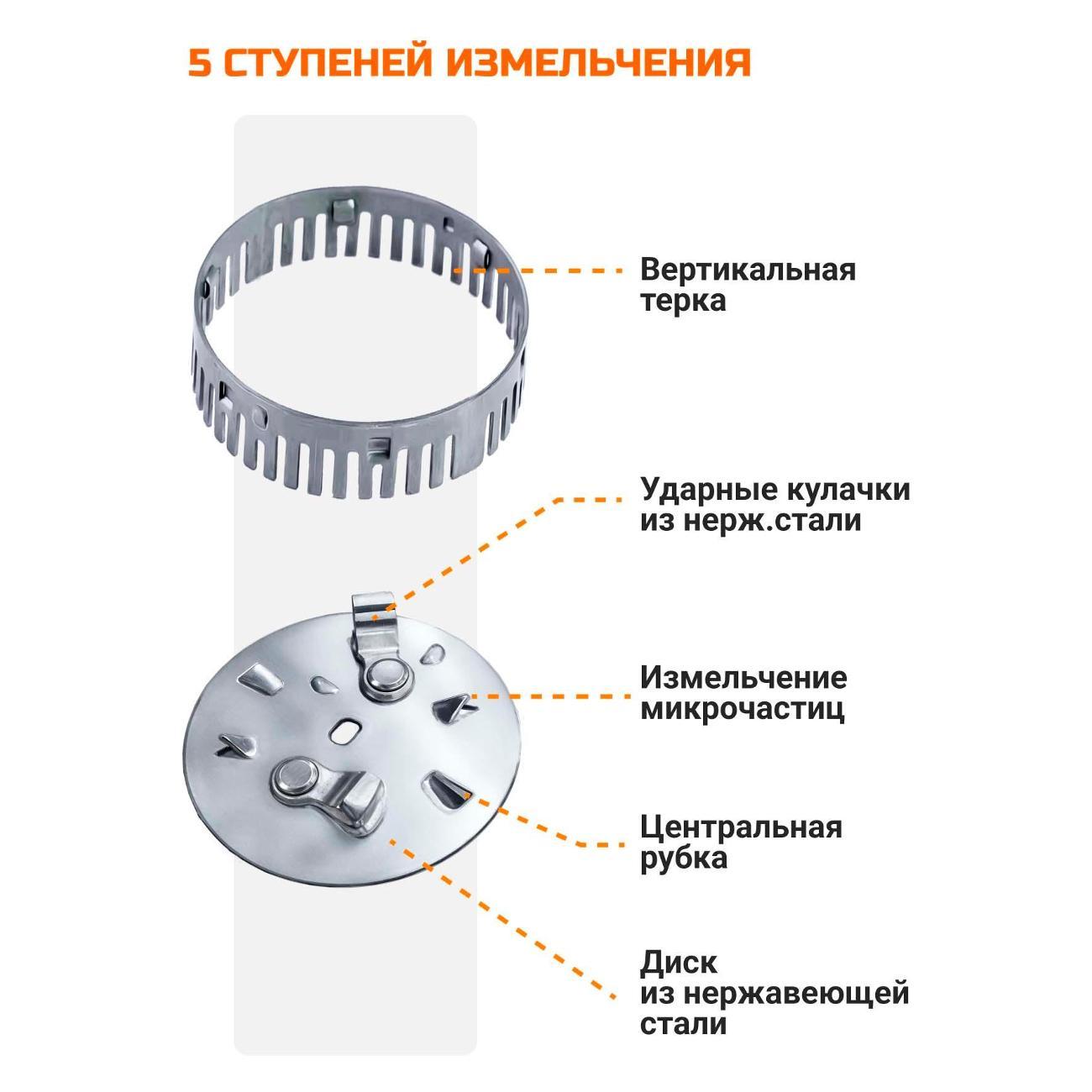 5 СТУПЕНЕЙ ИЗМЕЛЬЧЕНИЯ

Вертикальная терка

Ударные кулачки из нерж.стали

Измельчение микрочастиц

Центральная рубка

Диск из нержавеющей стали