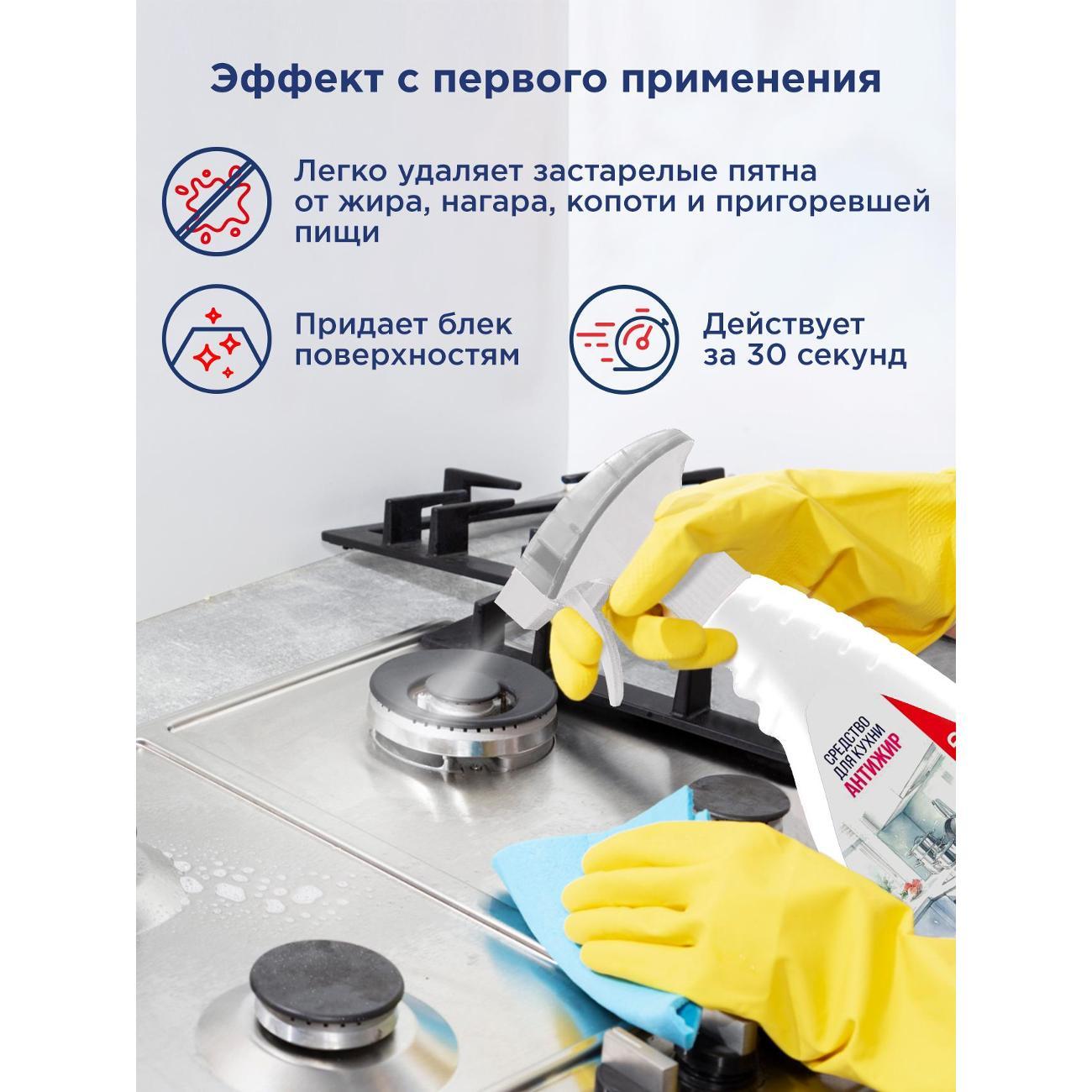 Эффект с первого применения

Легко удаляет застарелые пятна от жира, нагара, копоти и пригоревшей пищи

Придает блек поверхностям

Действует за 30 секунд

СРЕДСТВО ДЛЯ КУХНИ
АНТИЖИР