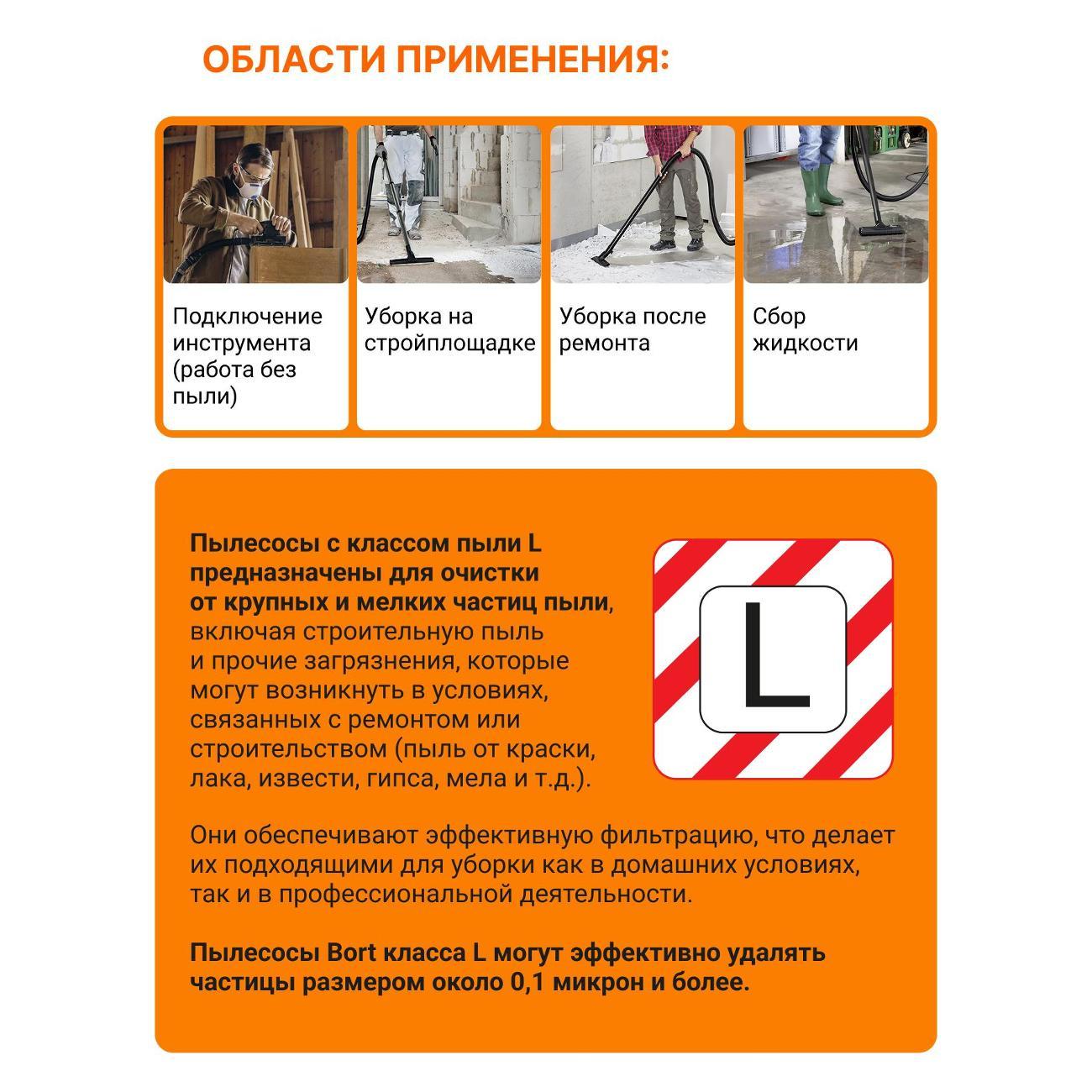 ОБЛАСТИ ПРИМЕНЕНИЯ:

Подключение инструмента (работа без пыли)

Уборка на стройплощадке

Уборка после ремонта

Сбор жидкости

Пылесосы с классом пыли L предназначены для очистки от крупных и мелких частиц пыли, включая строительную пыль и прочие загрязнения, которые могут возникнуть в условиях, связанных с ремонтом или строительством (пыль от краски, лака, извести, гипса, мела и т.д.).

L

Они обеспечивают эффективную фильтрацию, что делает их подходящими для уборки как в домашних условиях, так и в профессиональной деятельности.

Пылесосы Bort класса L могут эффективно удалять частицы размером около 0,1 микрон и более.