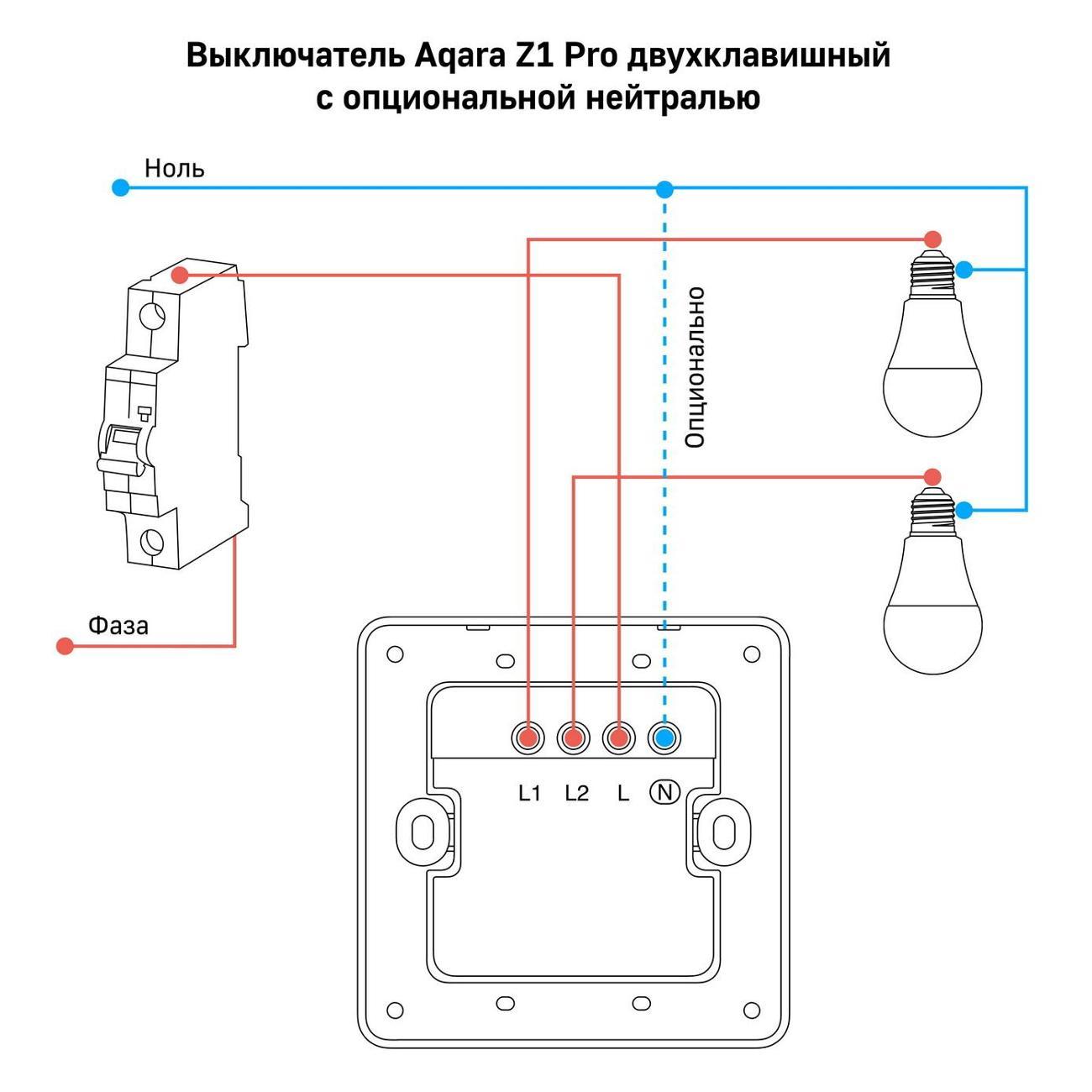 Выключатель Aqara Z1 Pro двухклавишный
с опциональной нейтралью

Ноль

Опционально

Фаза

L1 L2 L N