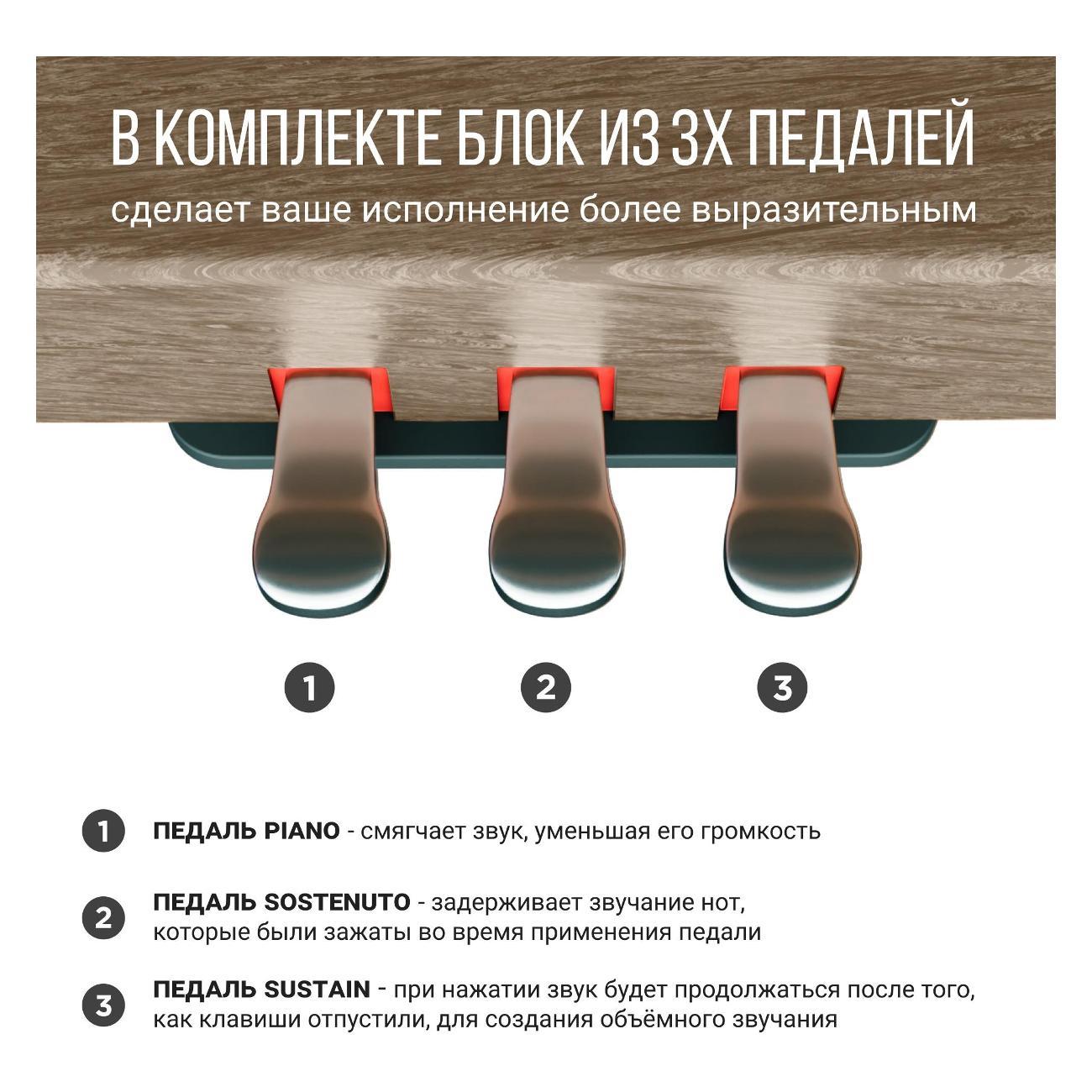 В КОМПЛЕКТЕ БЛОК ИЗ 3Х ПЕДАЛЕЙ
сделает ваше исполнение более выразительным

1

2

3

1 ПЕДАЛЬ PIANO - смягчает звук, уменьшая его громкость

2 ПЕДАЛЬ SOSTENUTO - задерживает звучание нот, которые были зажаты во время применения педали

3 ПЕДАЛЬ SUSTAIN - при нажатии звук будет продолжаться после того, как клавиши отпустили, для создания объёмного звучания