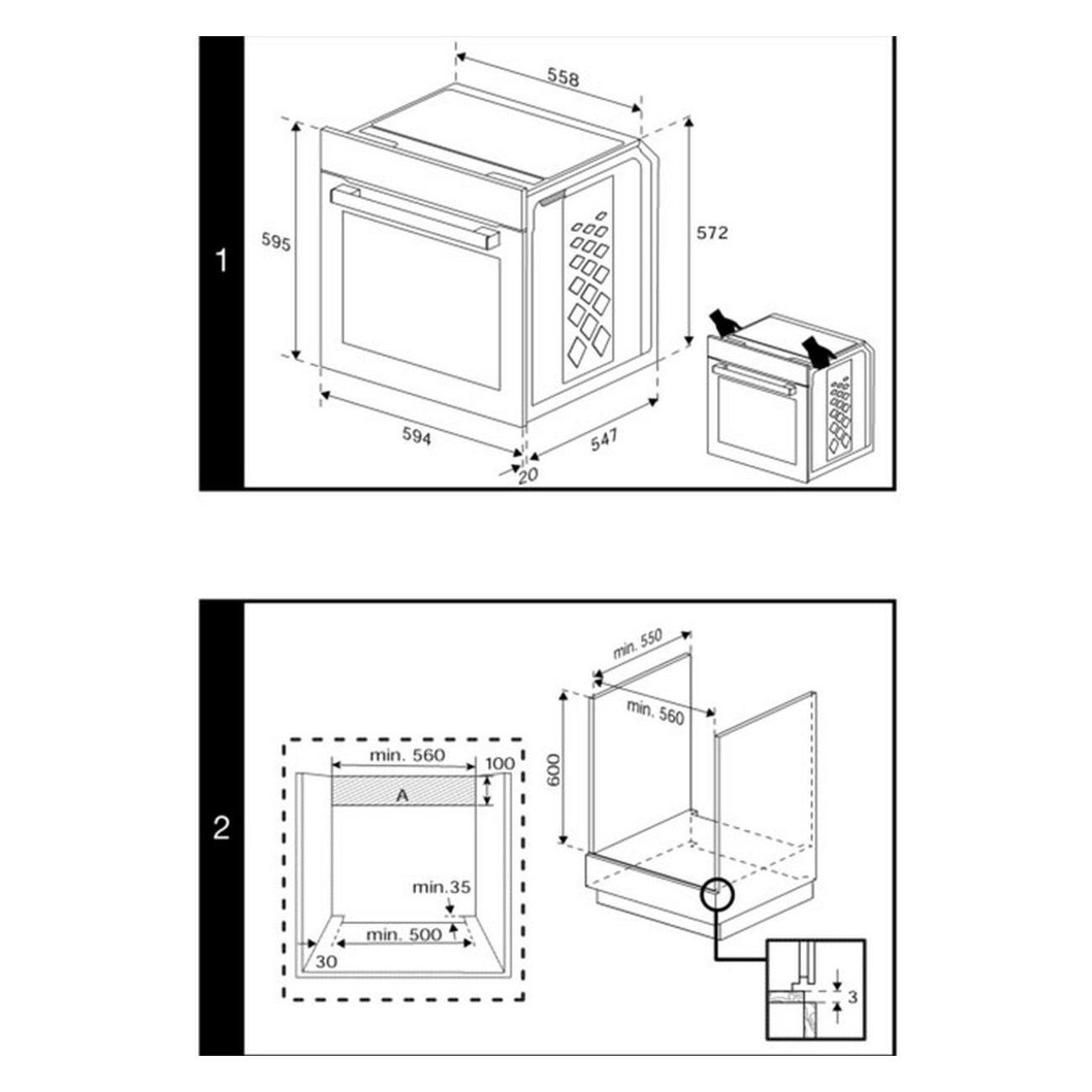 1

558

595

572

594

547

20

2

min. 550

min. 560

600

min. 560

100

A

min.35

min. 500

30

3