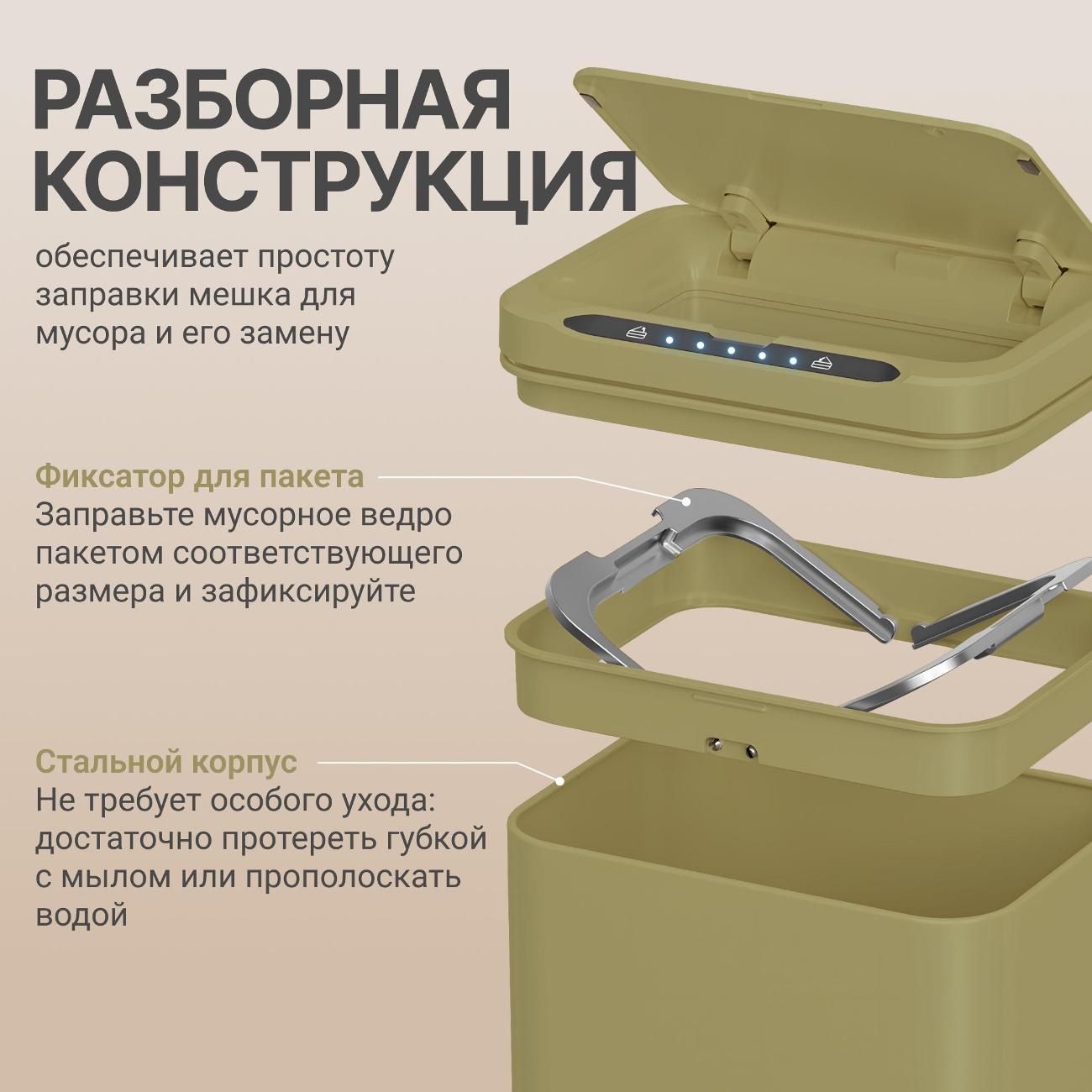 РАЗБОРНАЯ КОНСТРУКЦИЯ

обеспечивает простоту заправки мешка для мусора и его замену

Фиксатор для пакета
Заправьте мусорное ведро пакетом соответствующего размера и зафиксируйте

Стальной корпус
Не требует особого ухода: достаточно протереть губкой с мылом или прополоскать водой