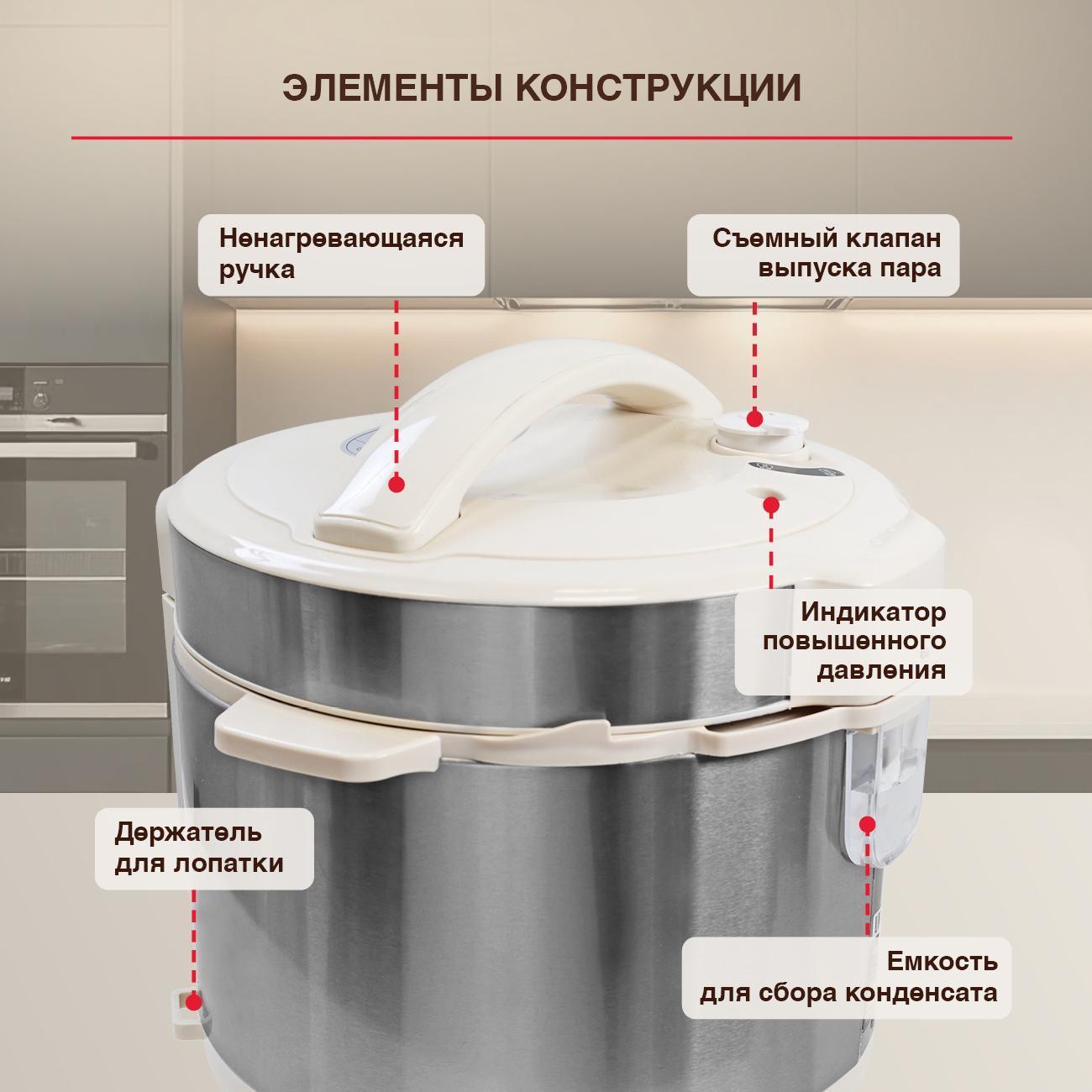 ЭЛЕМЕНТЫ КОНСТРУКЦИИ

Ненагревающаяся ручка

Съемный клапан выпуска пара

Индикатор повышенного давления

Держатель для лопатки

Емкость для сбора конденсата