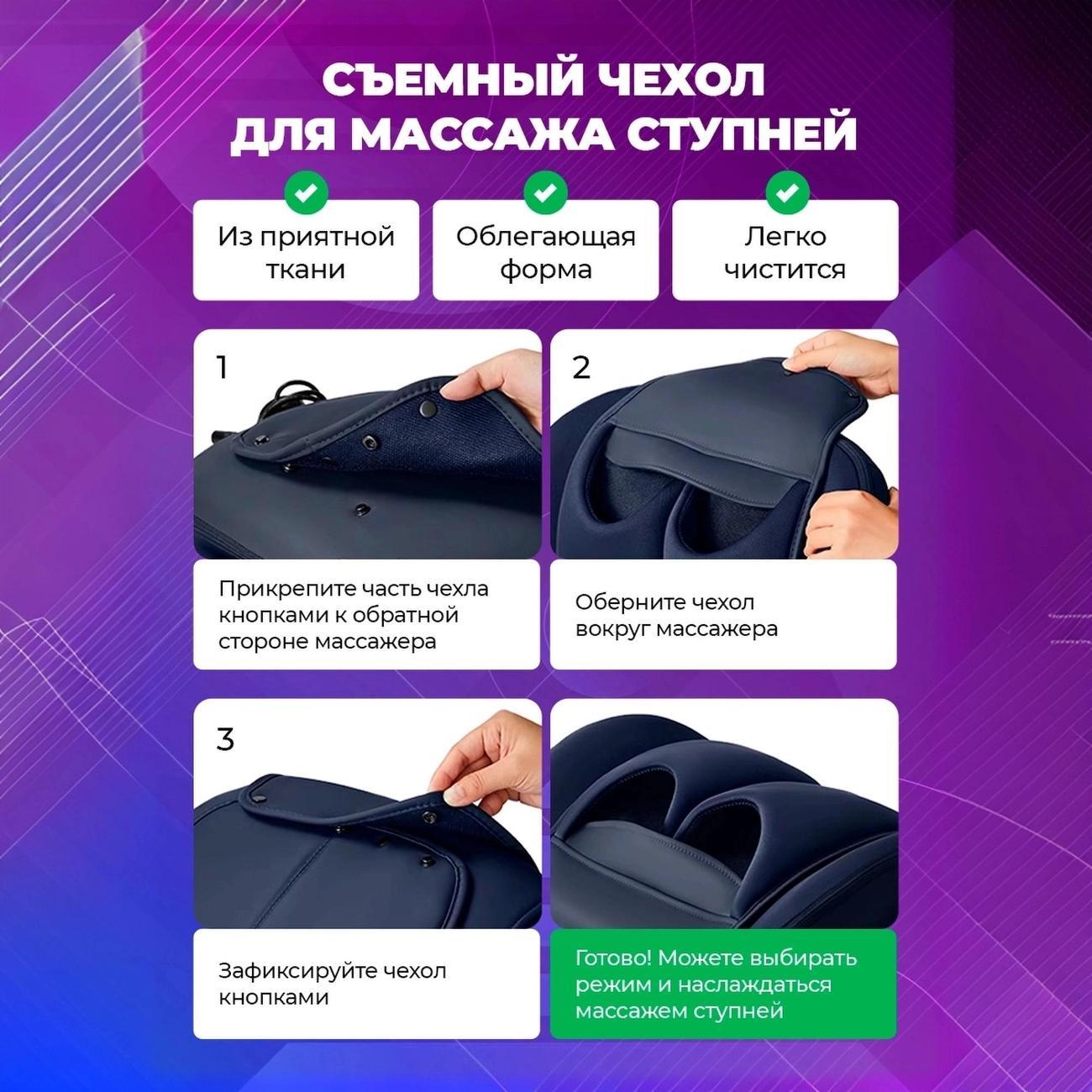 СЪЕМНЫЙ ЧЕХОЛ
ДЛЯ МАССАЖА СТУПНЕЙ

Из приятной ткани

Облегающая форма

Легко чистится

1

Прикрепите часть чехла кнопками к обратной стороне массажера

2

Оберните чехол вокруг массажера

3

Зафиксируйте чехол кнопками

Готово! Можете выбирать режим и наслаждаться массажем ступней