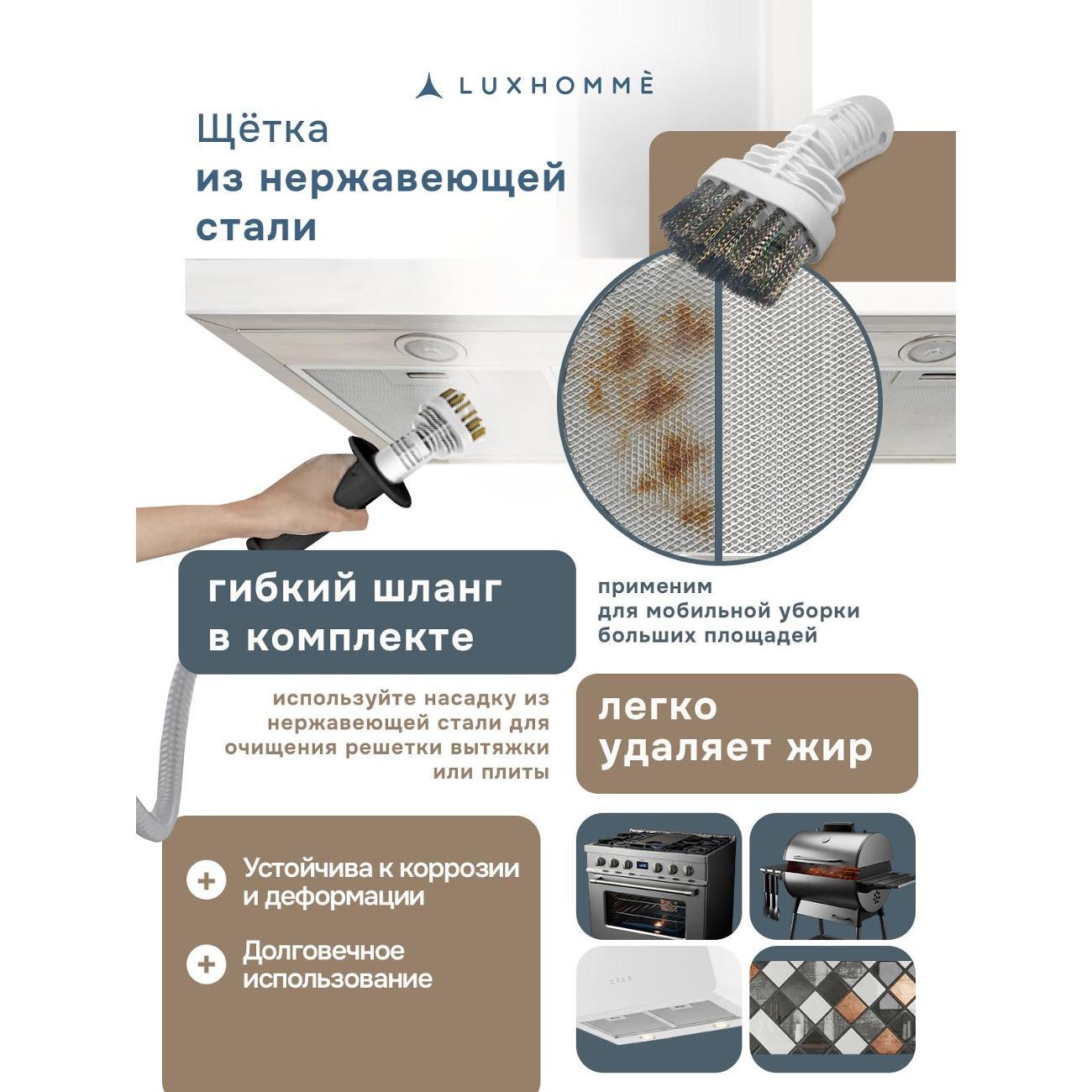 LUXHOMMÈ

Щётка из нержавеющей стали

гибкий шланг в комплекте

применим для мобильной уборки больших площадей

используйте насадку из нержавеющей стали для очищения решетки вытяжки или плиты

легко удаляет жир

+ Устойчива к коррозии и деформации

+ Долговечное использование