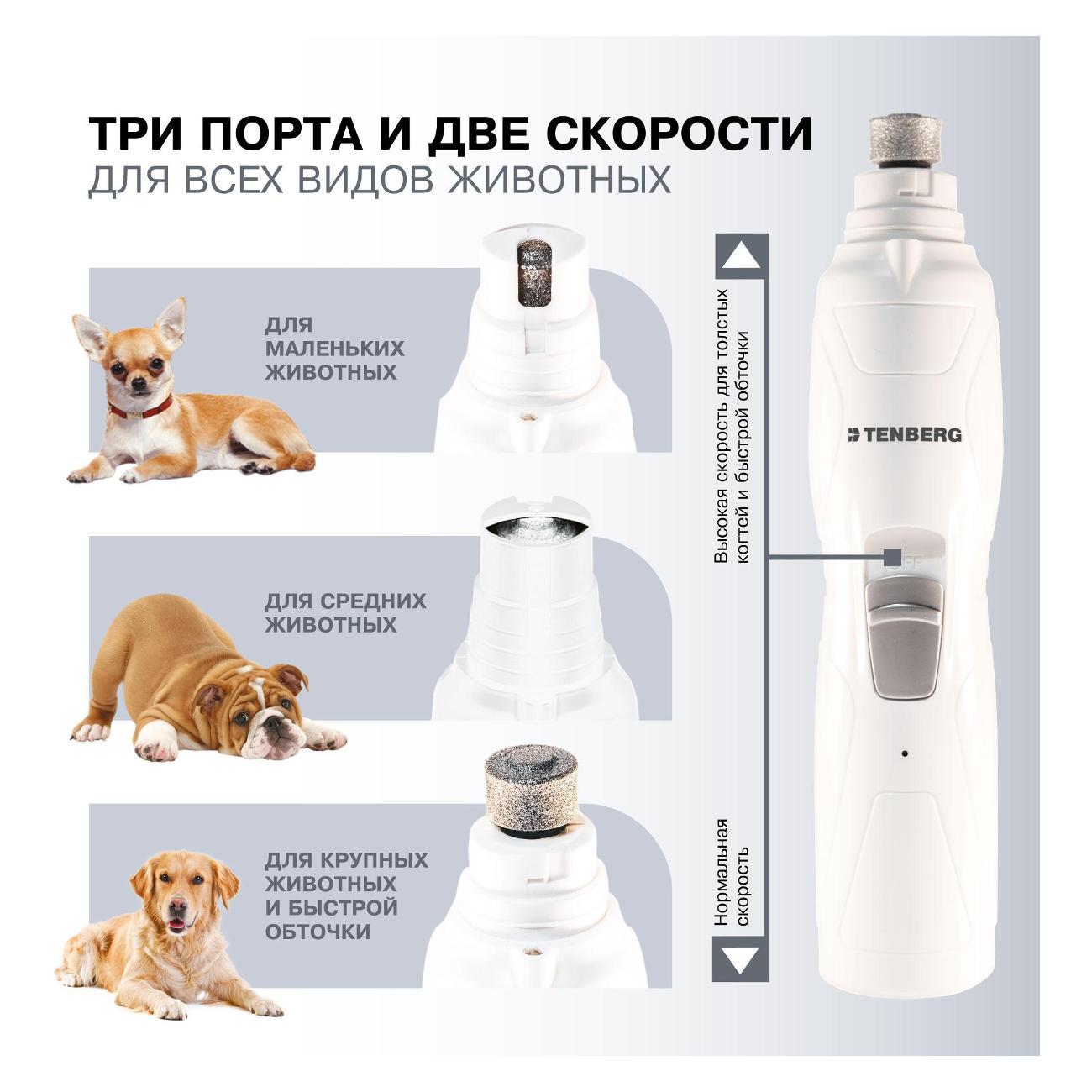 ТРИ ПОРТА И ДВЕ СКОРОСТИ
ДЛЯ ВСЕХ ВИДОВ ЖИВОТНЫХ

ДЛЯ МАЛЕНЬКИХ ЖИВОТНЫХ

ДЛЯ СРЕДНИХ ЖИВОТНЫХ

ДЛЯ КРУПНЫХ ЖИВОТНЫХ И БЫСТРОЙ ОБТОЧКИ

Высокая скорость для толстых когтей и быстрой обточки

Нормальная скорость

TENBERG

OFF