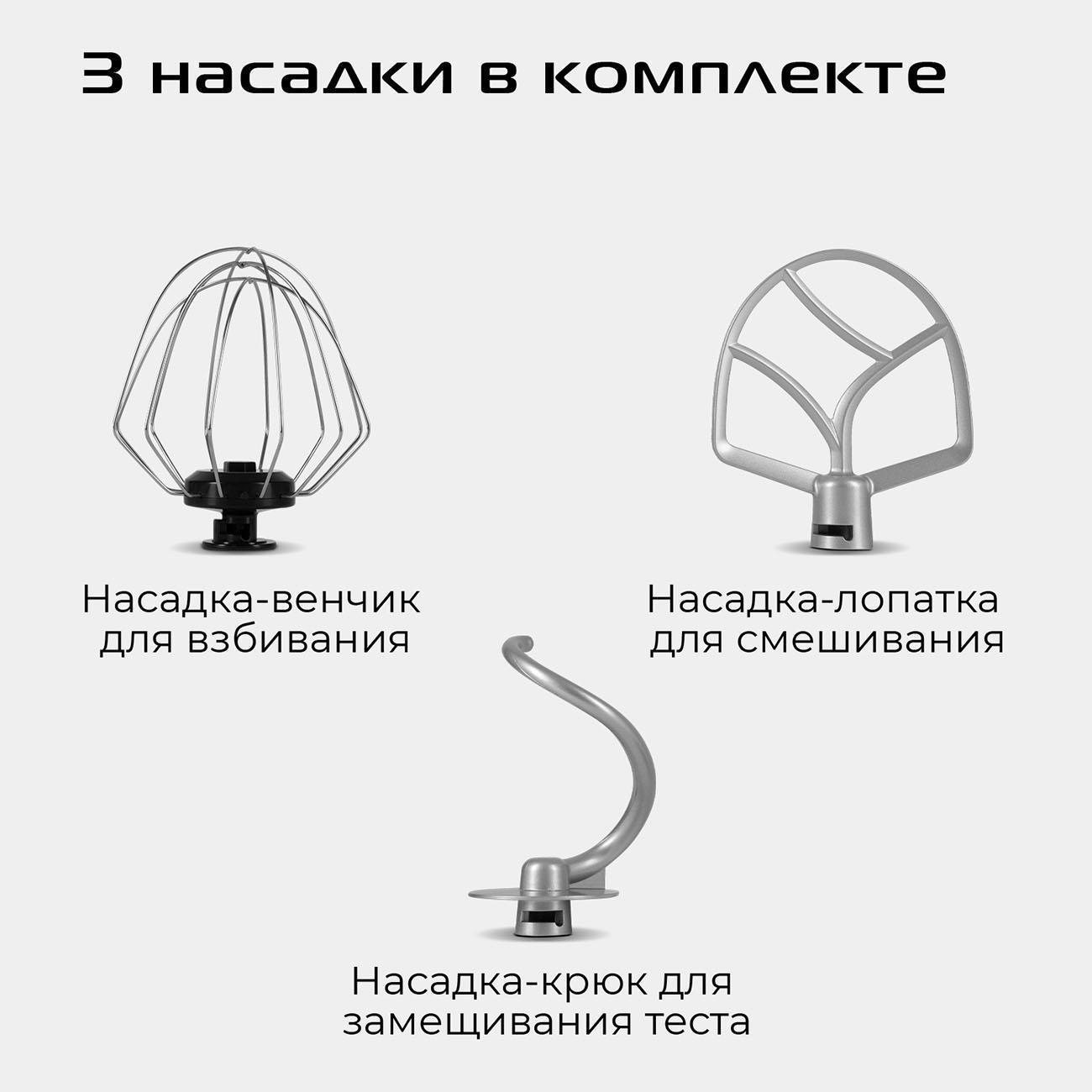 3 насадки в комплекте

Насадка-венчик для взбивания

Насадка-лопатка для смешивания

Насадка-крюк для замещивания теста