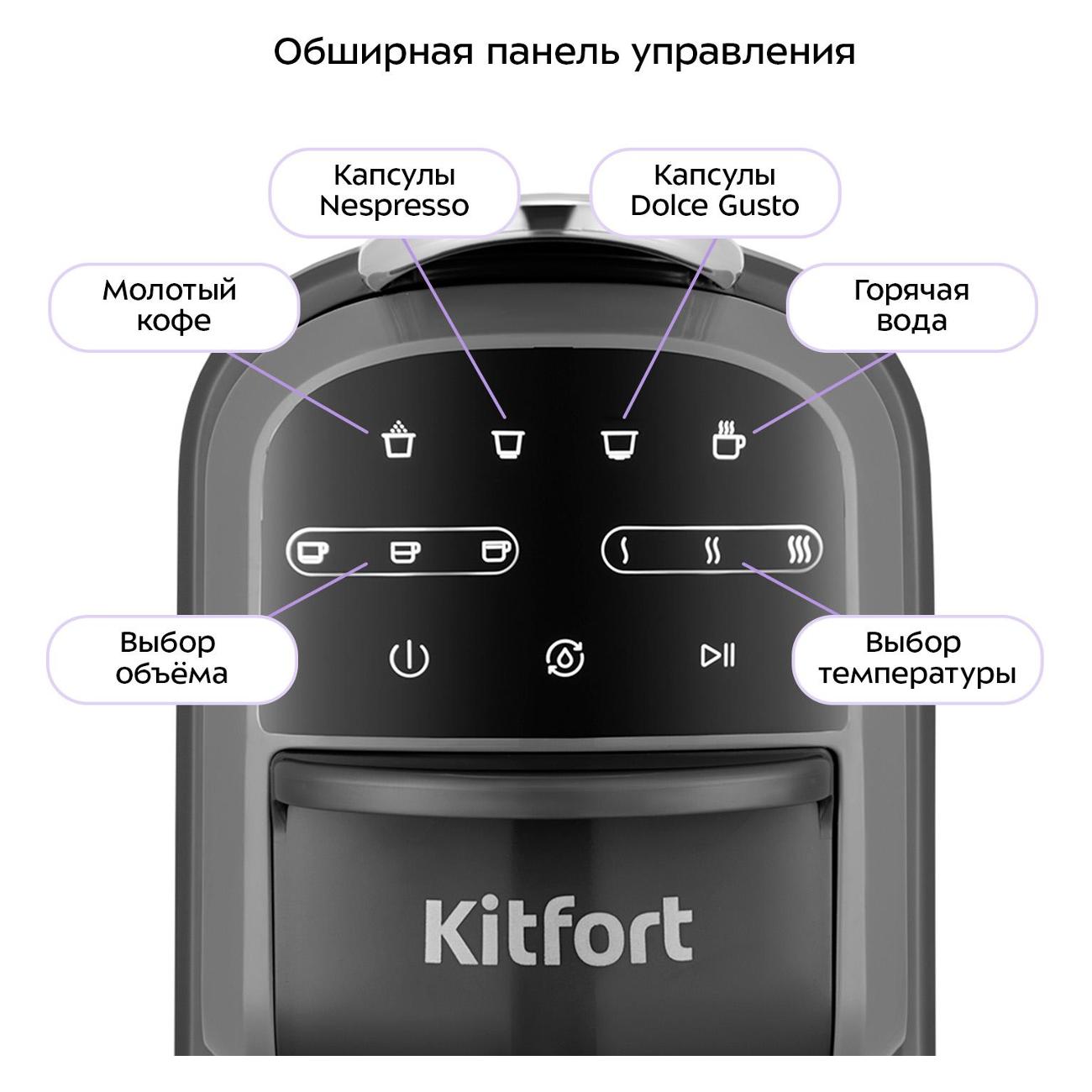 Обширная панель управления

Капсулы Nespresso

Капсулы Dolce Gusto

Молотый кофе

Горячая вода

Выбор объёма

Выбор температуры

Kitfort