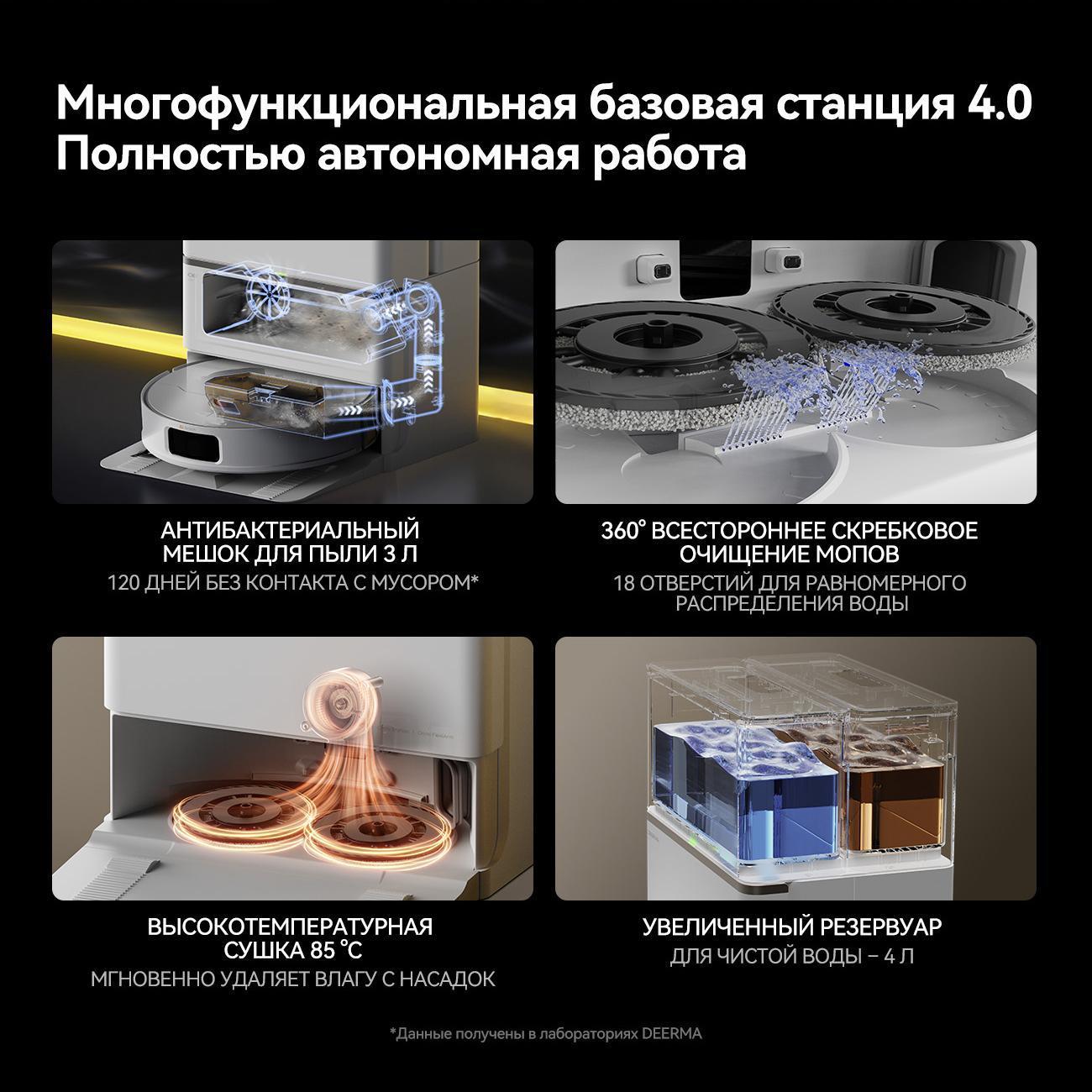 Многофункциональная базовая станция 4.0
Полностью автономная работа

АНТИБАКТЕРИАЛЬНЫЙ МЕШОК ДЛЯ ПЫЛИ 3 Л
120 ДНЕЙ БЕЗ КОНТАКТА С МУСОРОМ*

360° ВСЕСТОРОННЕЕ СКРЕБКОВОЕ ОЧИЩЕНИЕ МОПОВ
18 ОТВЕРСТИЙ ДЛЯ РАВНОМЕРНОГО РАСПРЕДЕЛЕНИЯ ВОДЫ

ВЫСОКОТЕМПЕРАТУРНАЯ СУШКА 85 °C
МГНОВЕННО УДАЛЯЕТ ВЛАГУ С НАСАДОК

УВЕЛИЧЕННЫЙ РЕЗЕРВУАР
ДЛЯ ЧИСТОЙ ВОДЫ – 4 Л

*Данные получены в лабораториях DEERMA