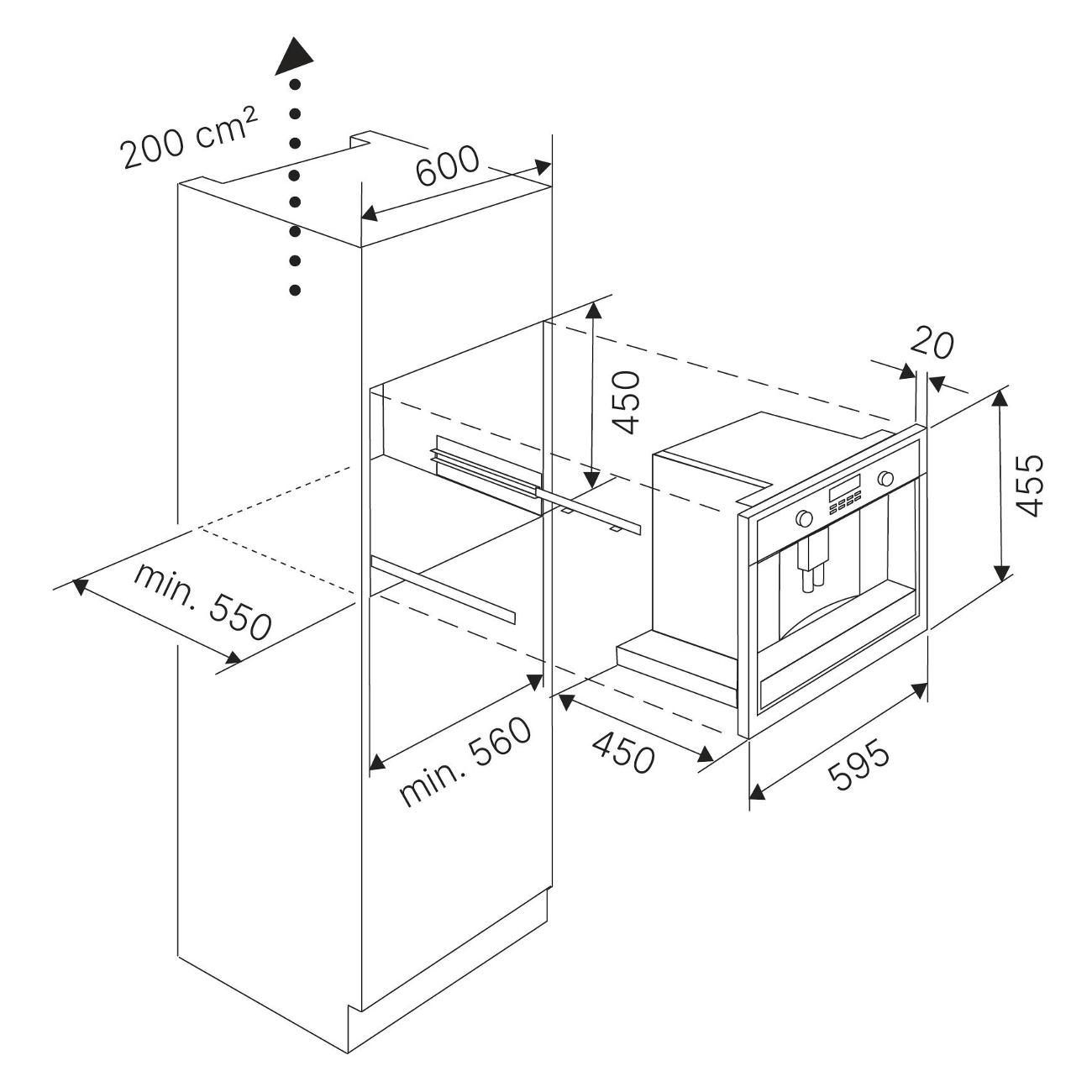 200 cm²

600

450

20

455

min. 550

min. 560

450

595