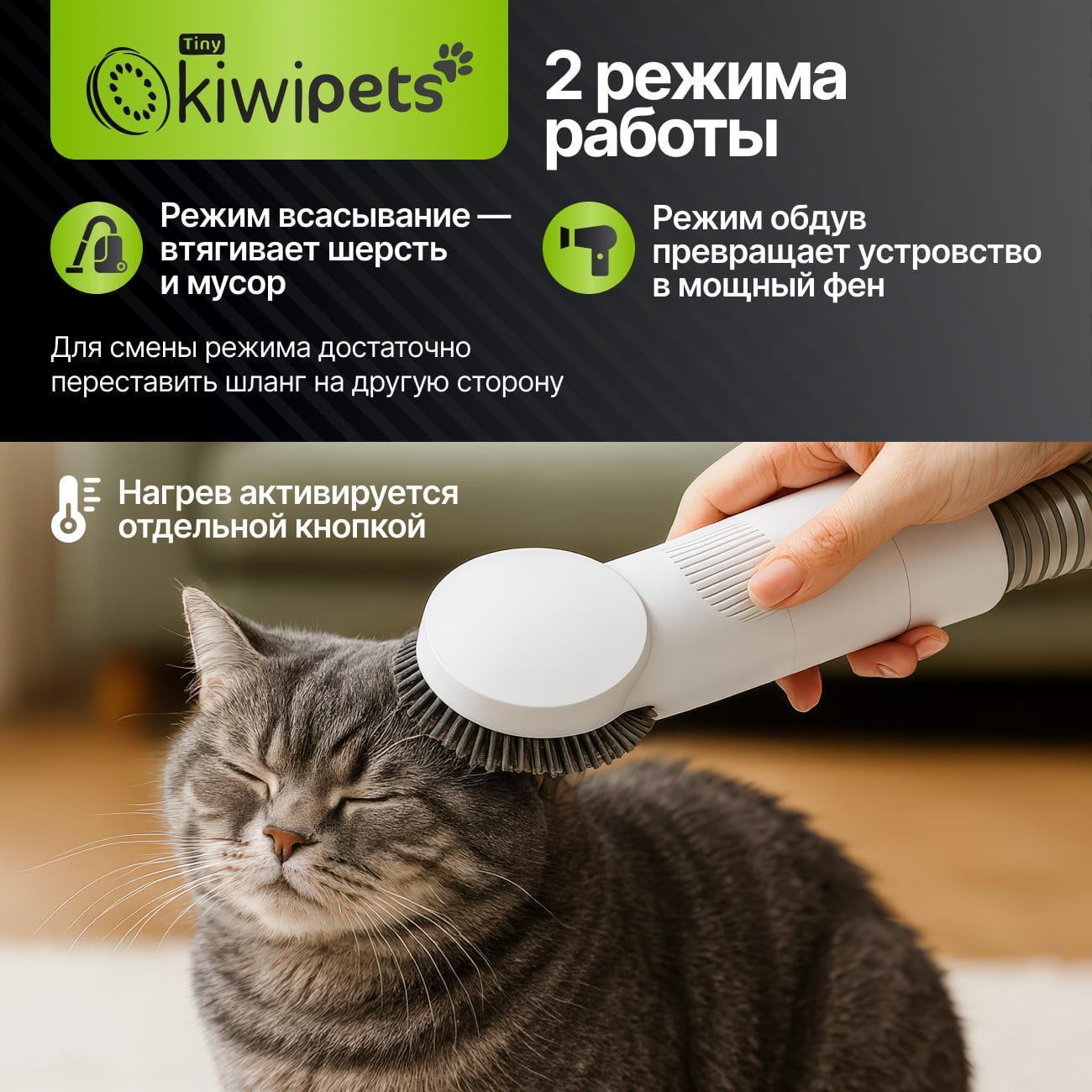 Tiny
kiwipets

2 режима работы

Режим всасывание — втягивает шерсть и мусор

Режим обдув превращает устровство в мощный фен

Для смены режима достаточно переставить шланг на другую сторону

Нагрев активируется отдельной кнопкой