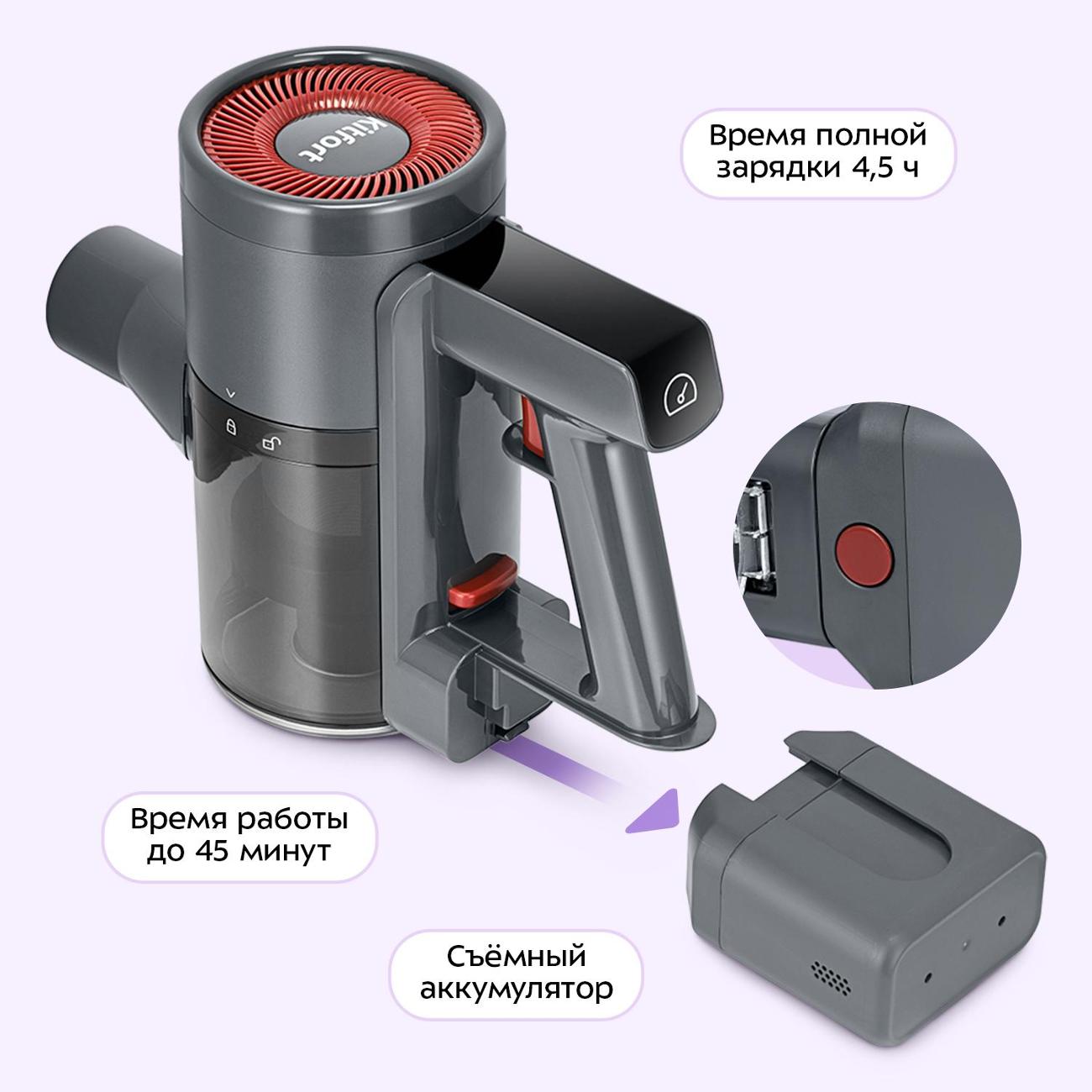 Kitfort

Время полной зарядки 4,5 ч

Время работы до 45 минут

Съёмный аккумулятор