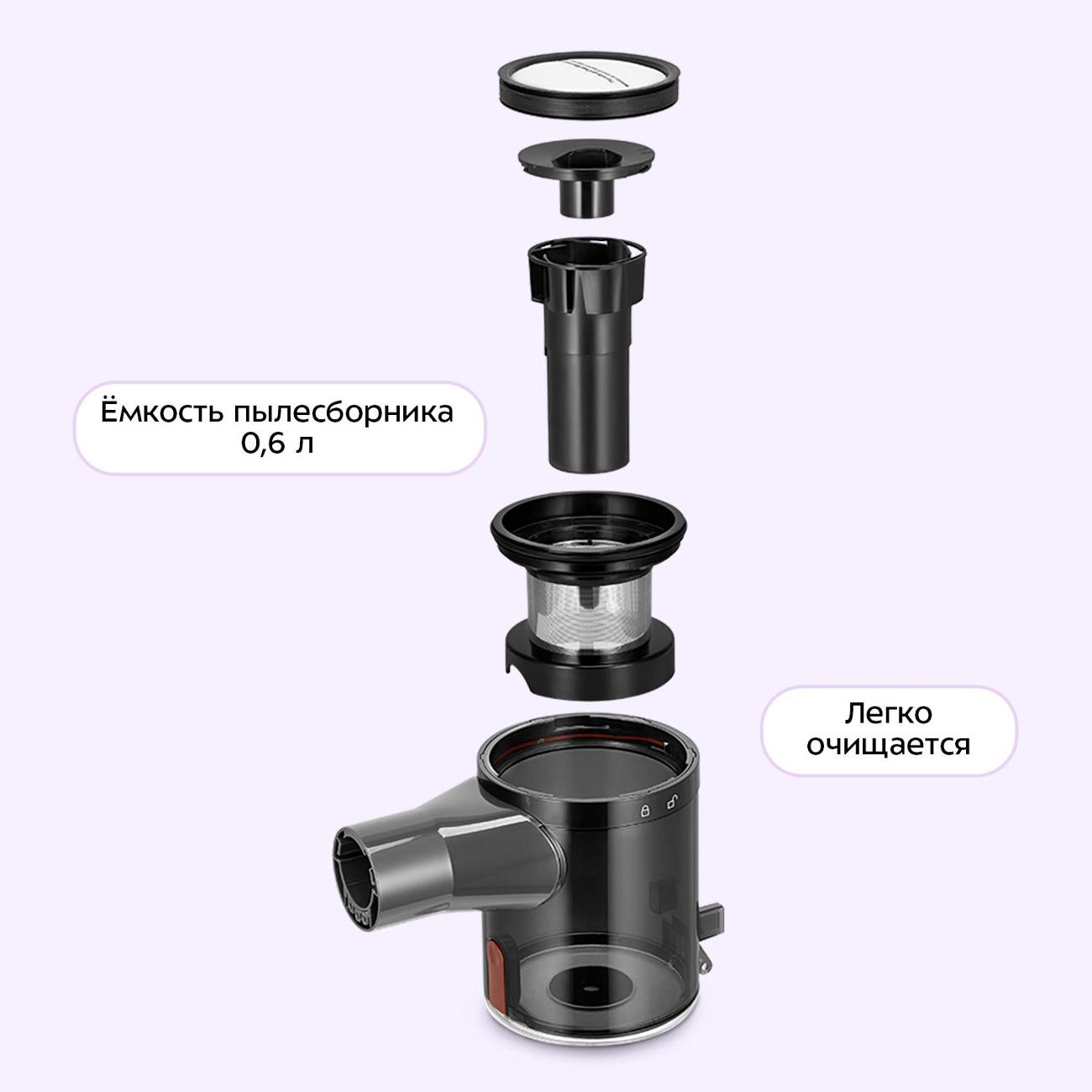 Ёмкость пылесборника 0,6 л

Легко очищается