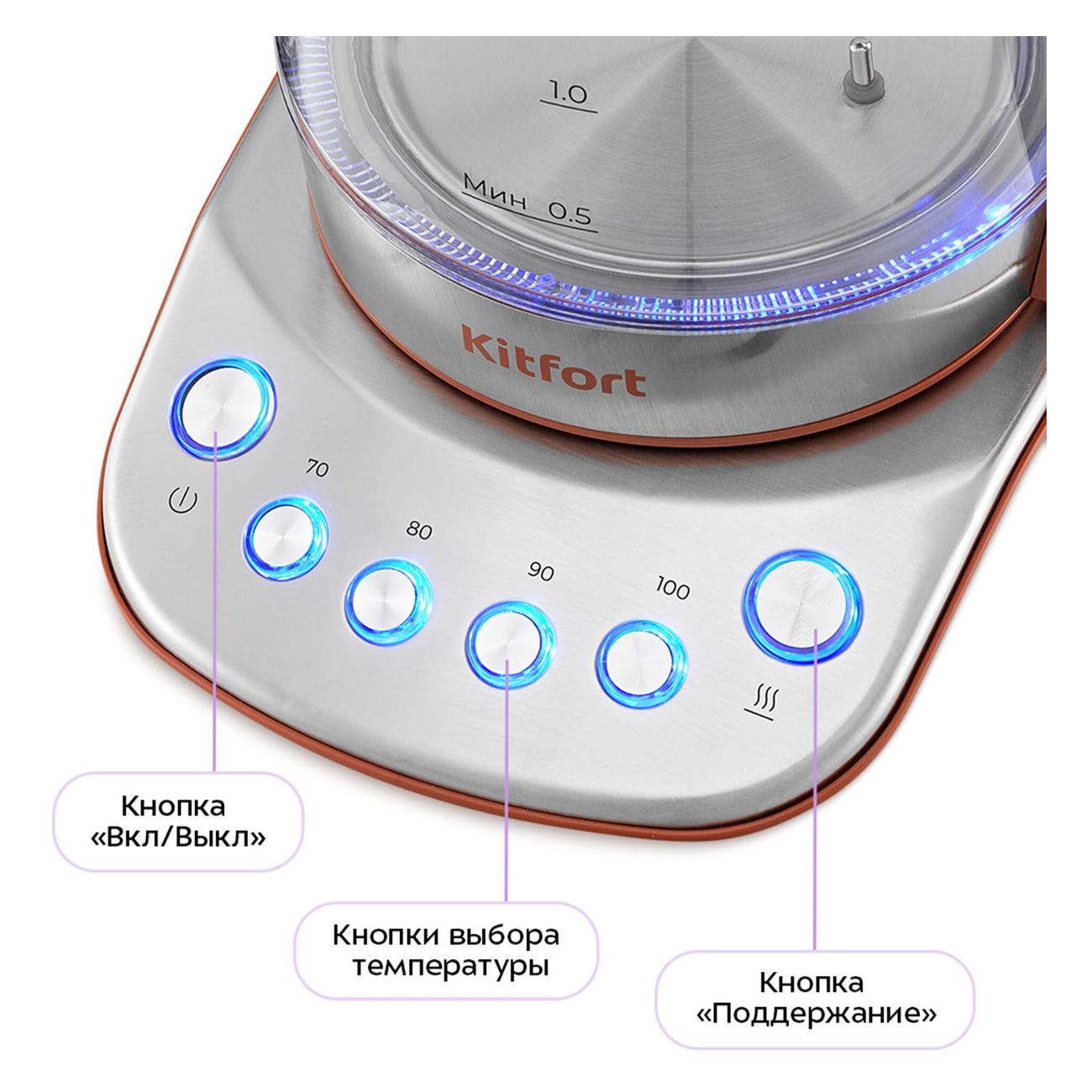 1.0

Мин 0.5

Kitfort

70

80

90

100

Кнопка «Вкл/Выкл»

Кнопки выбора температуры

Кнопка «Поддержание»