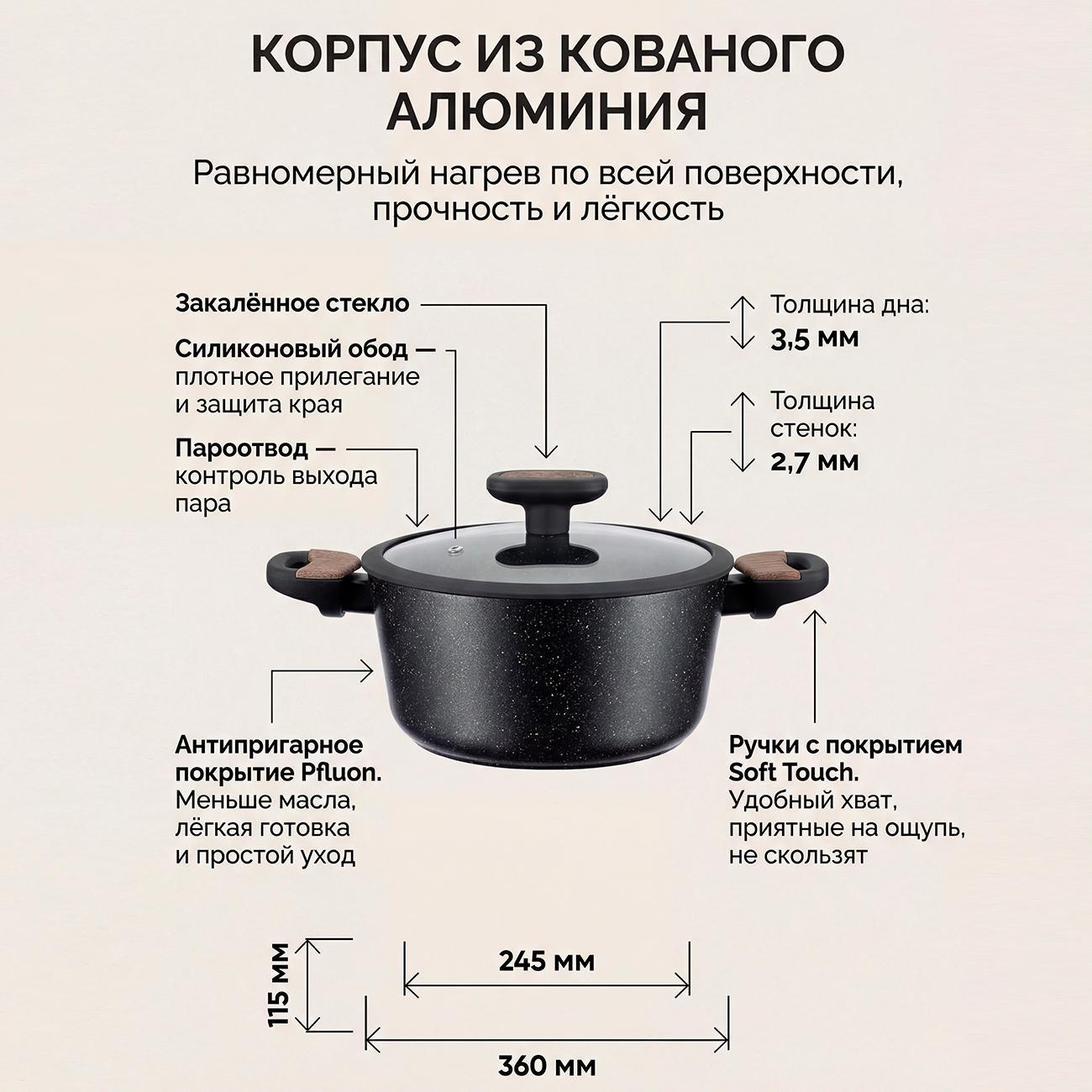 КОРПУС ИЗ КОВАНОГО АЛЮМИНИЯ

Равномерный нагрев по всей поверхности, прочность и лёгкость

Закалённое стекло

Силиконовый обод — плотное прилегание и защита края

Пароотвод — контроль выхода пара

Толщина дна: 3,5 мм

Толщина стенок: 2,7 мм

Антипригарное покрытие Pfluon. Меньше масла, лёгкая готовка и простой уход

Ручки с покрытием Soft Touch. Удобный хват, приятные на ощупь, не скользят

115 мм

245 мм

360 мм