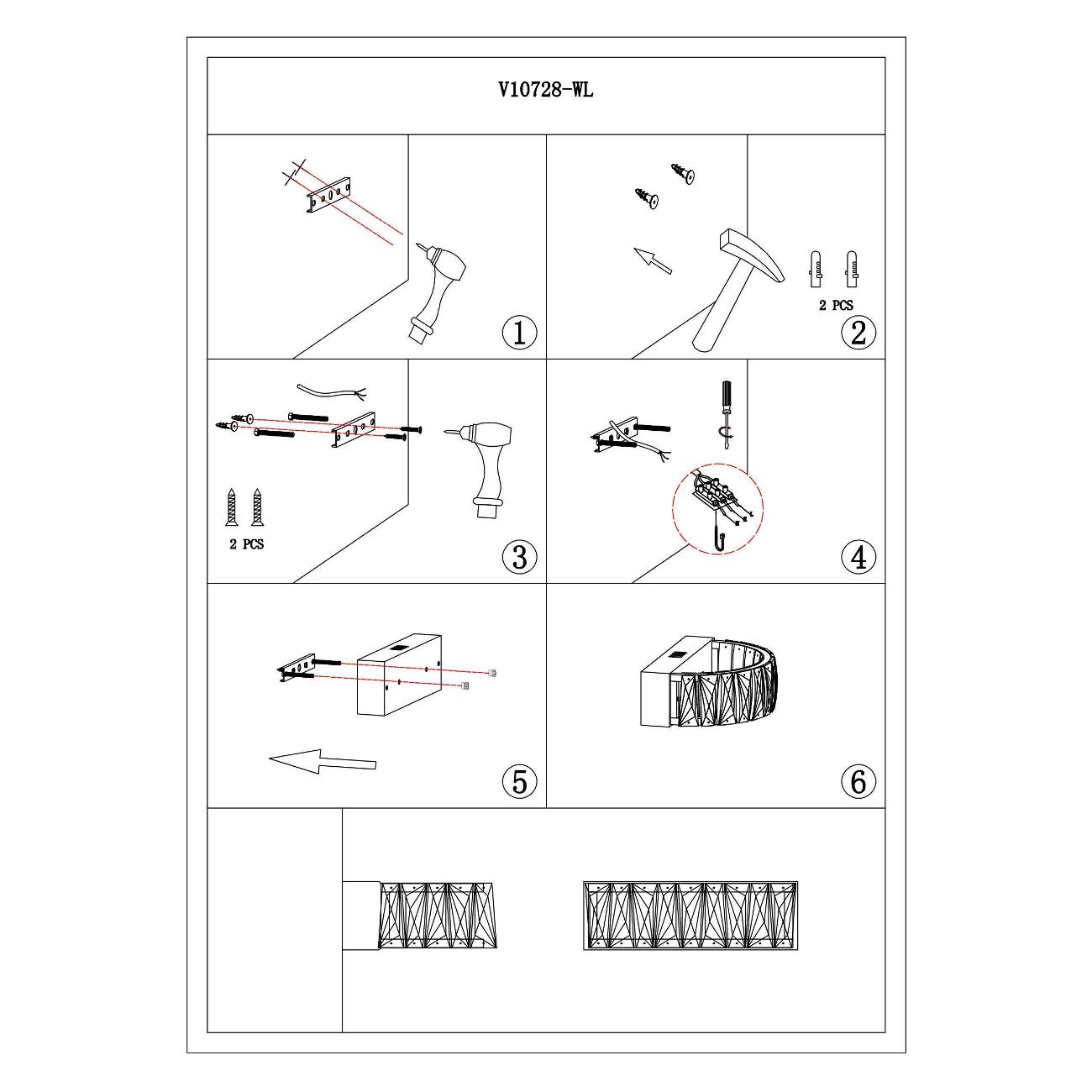 V10728-WL

①

2 PCS

②

2 PCS

③

④

⑤

⑥