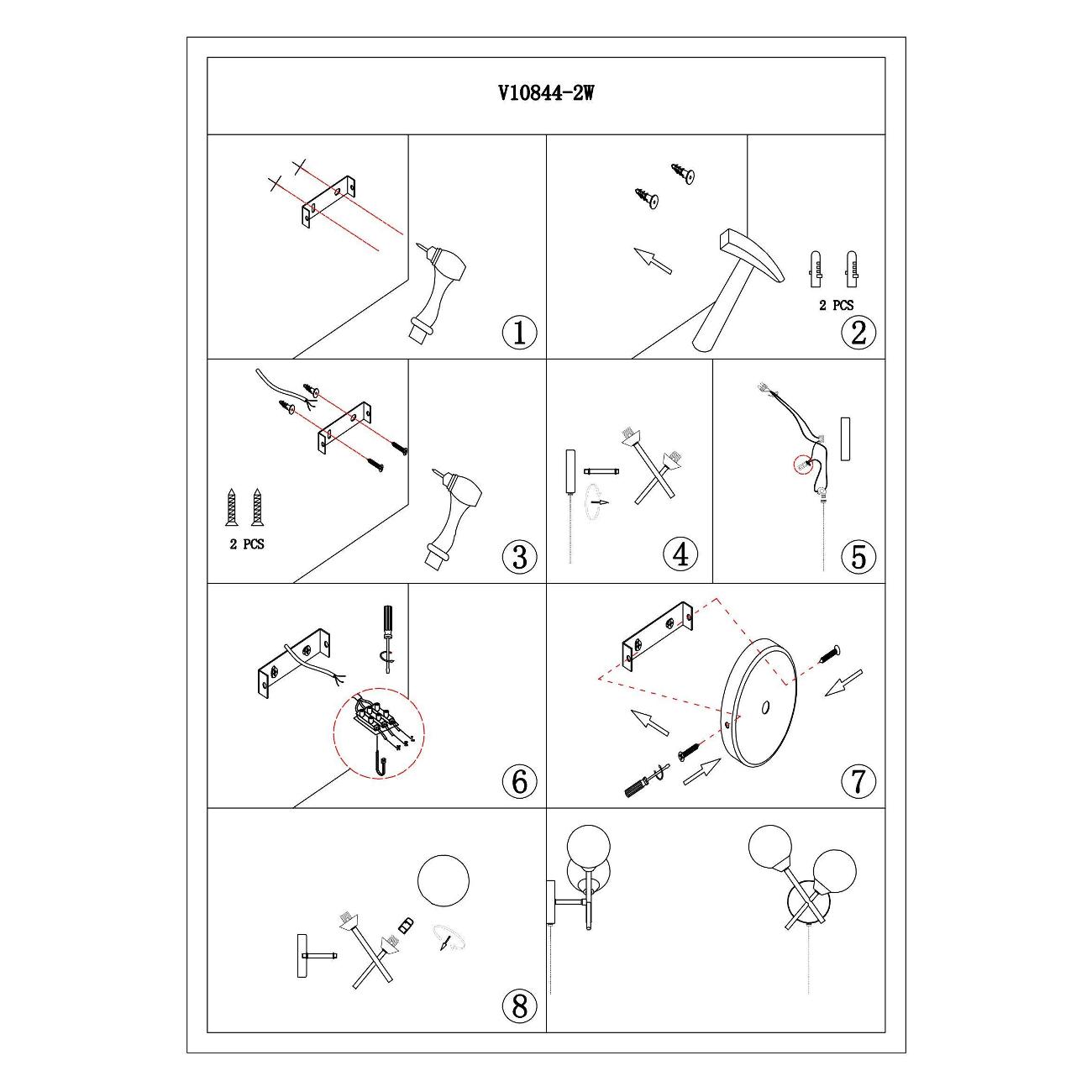 V10844-2W

①

2 PCS

②

2 PCS

③

④

⑤

⑥

⑦

⑧