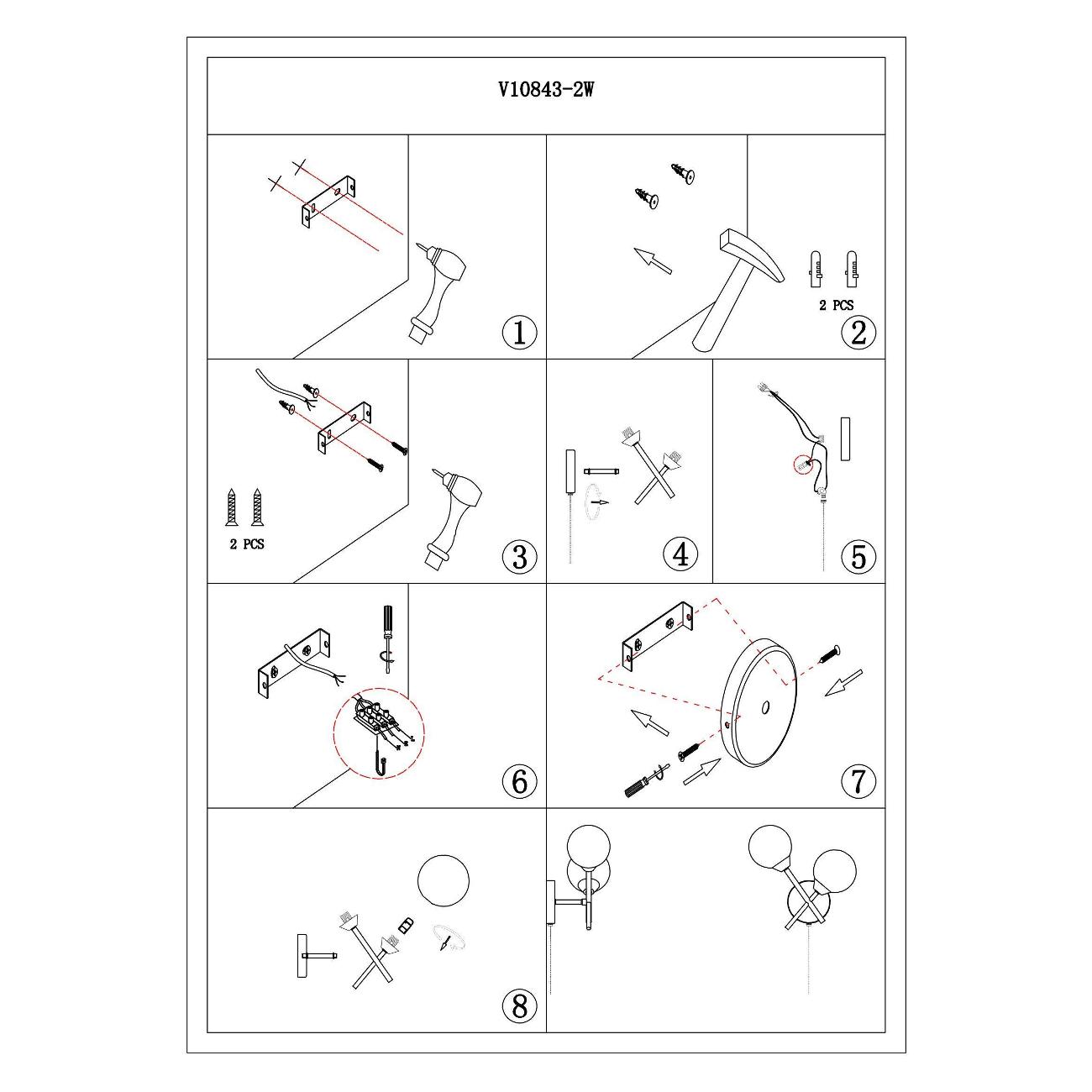 V10843-2W

1

2 PCS

2

2 PCS

3

4

5

6

7

8