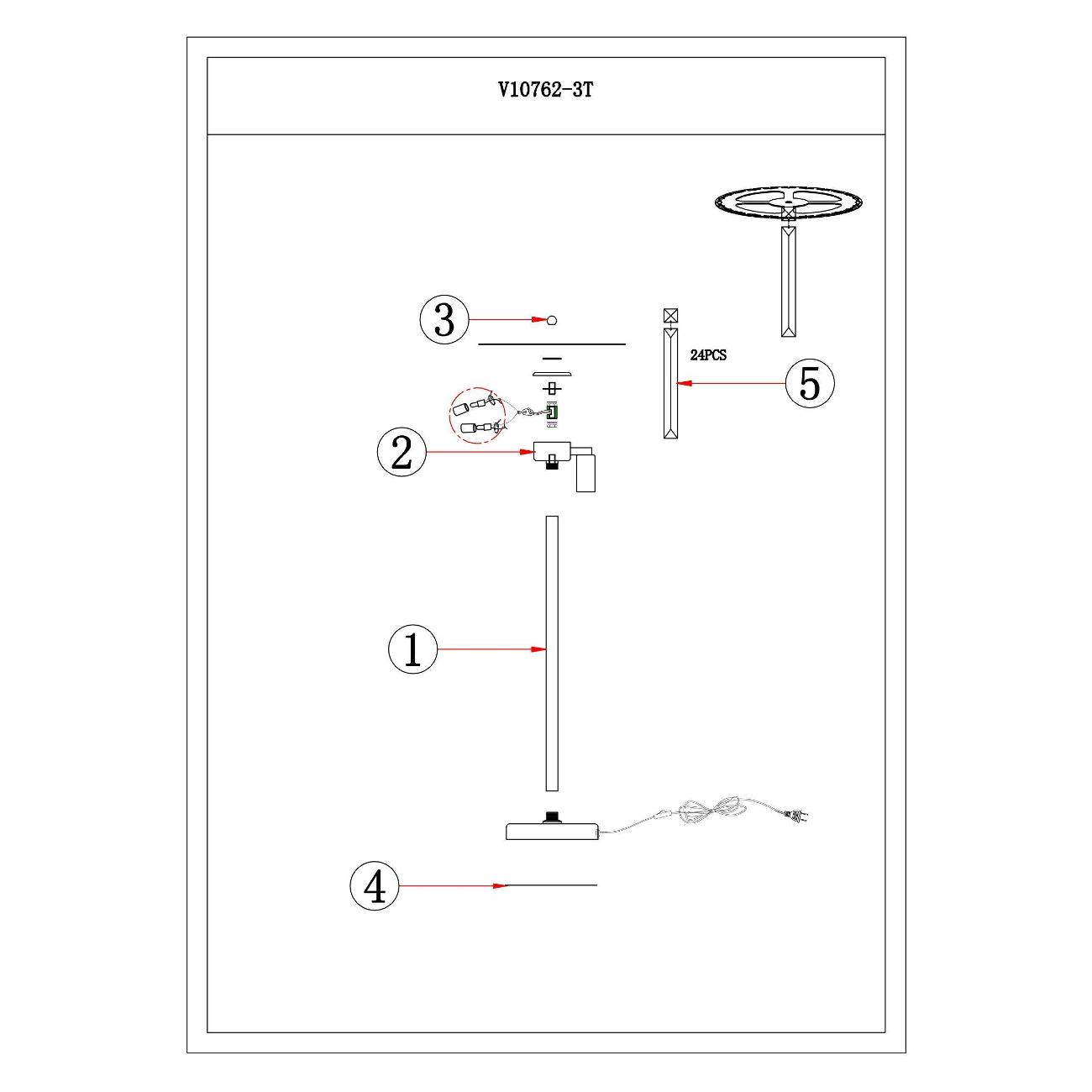 V10762-3T

3

24PCS

5

2

1

4