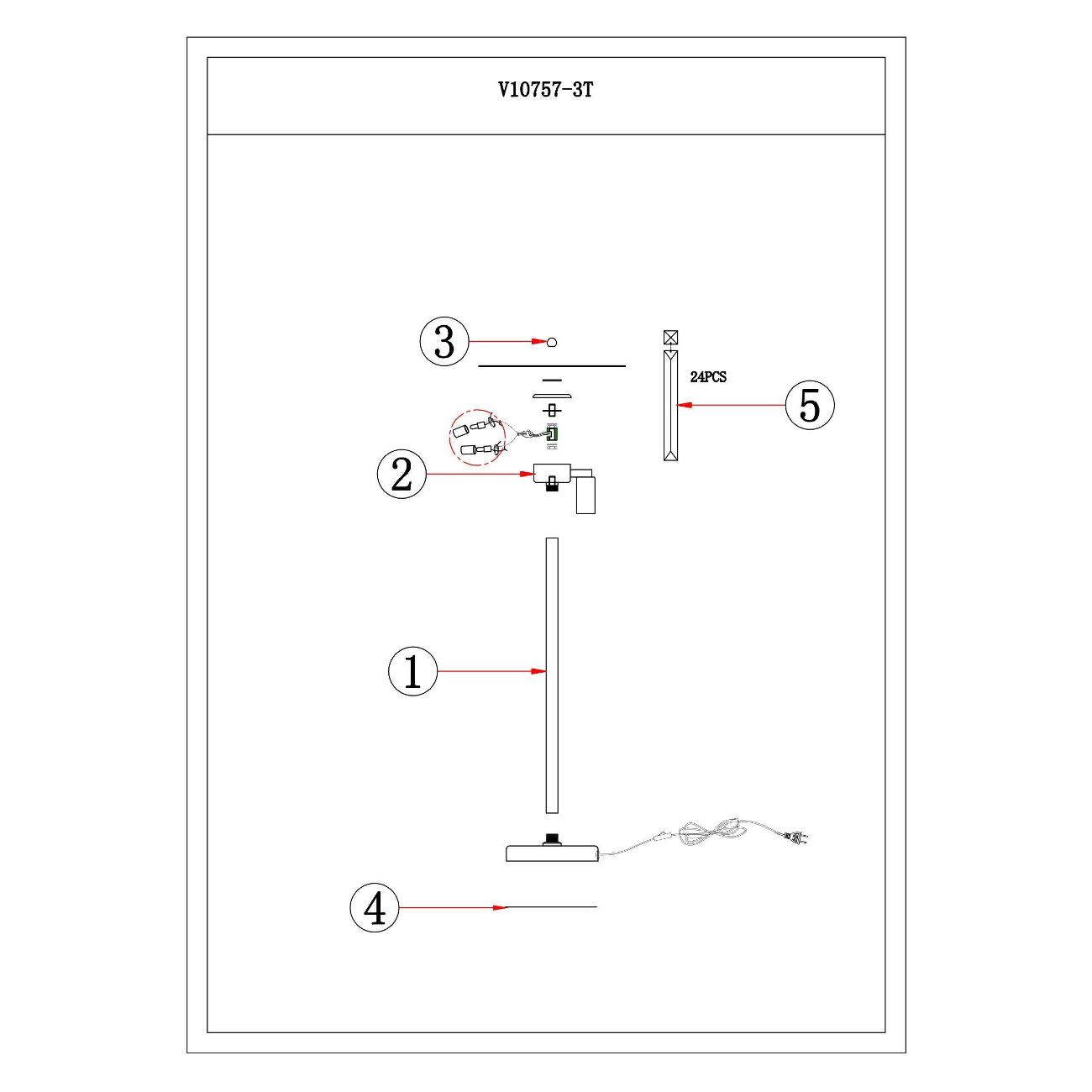 V10757-3T

3

24PCS

5

2

1

4