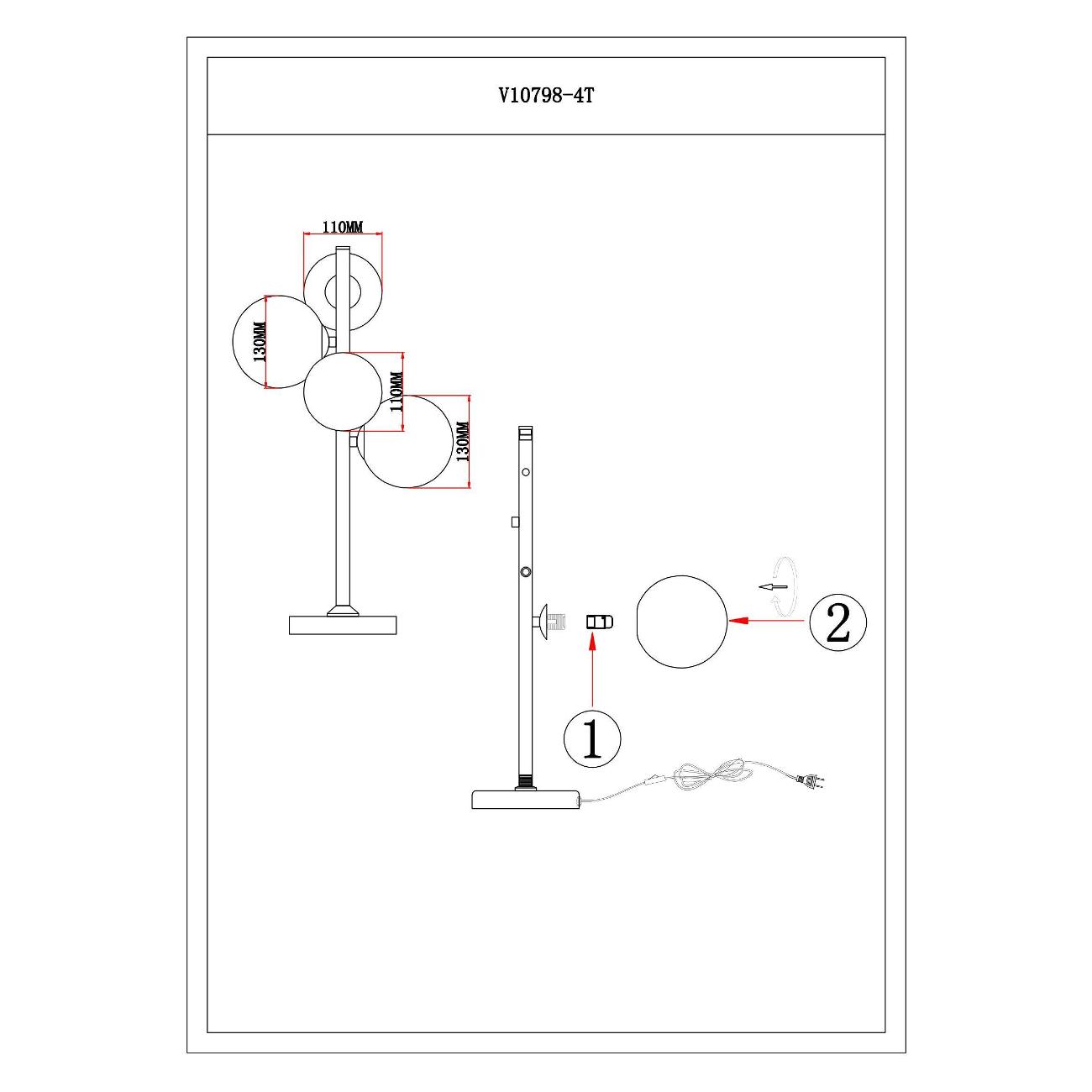 V10798-4T

110MM

130MM

110MM

130MM

2

1