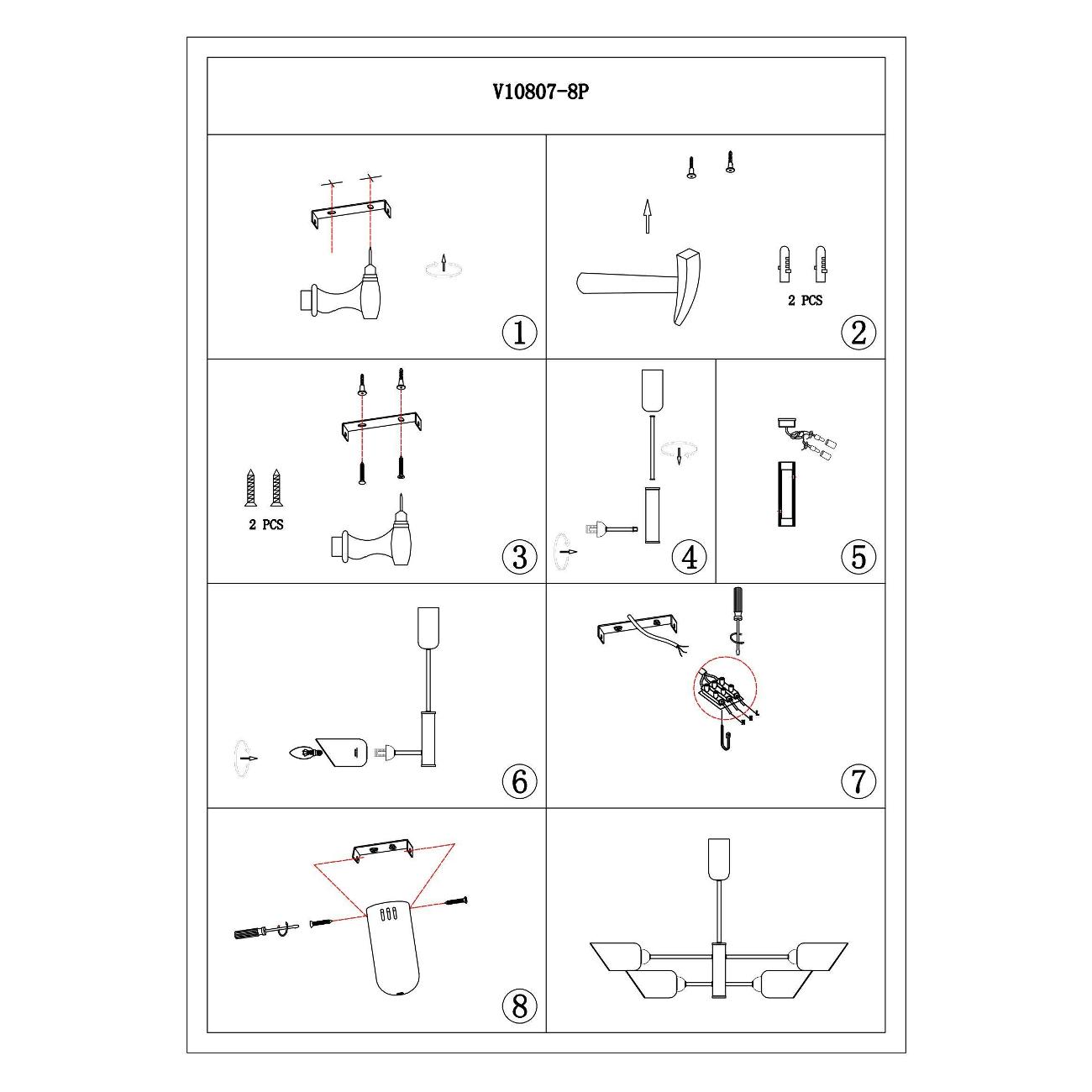 V10807-8P

1

2 PCS

2

2 PCS

3

4

5

6

7

8