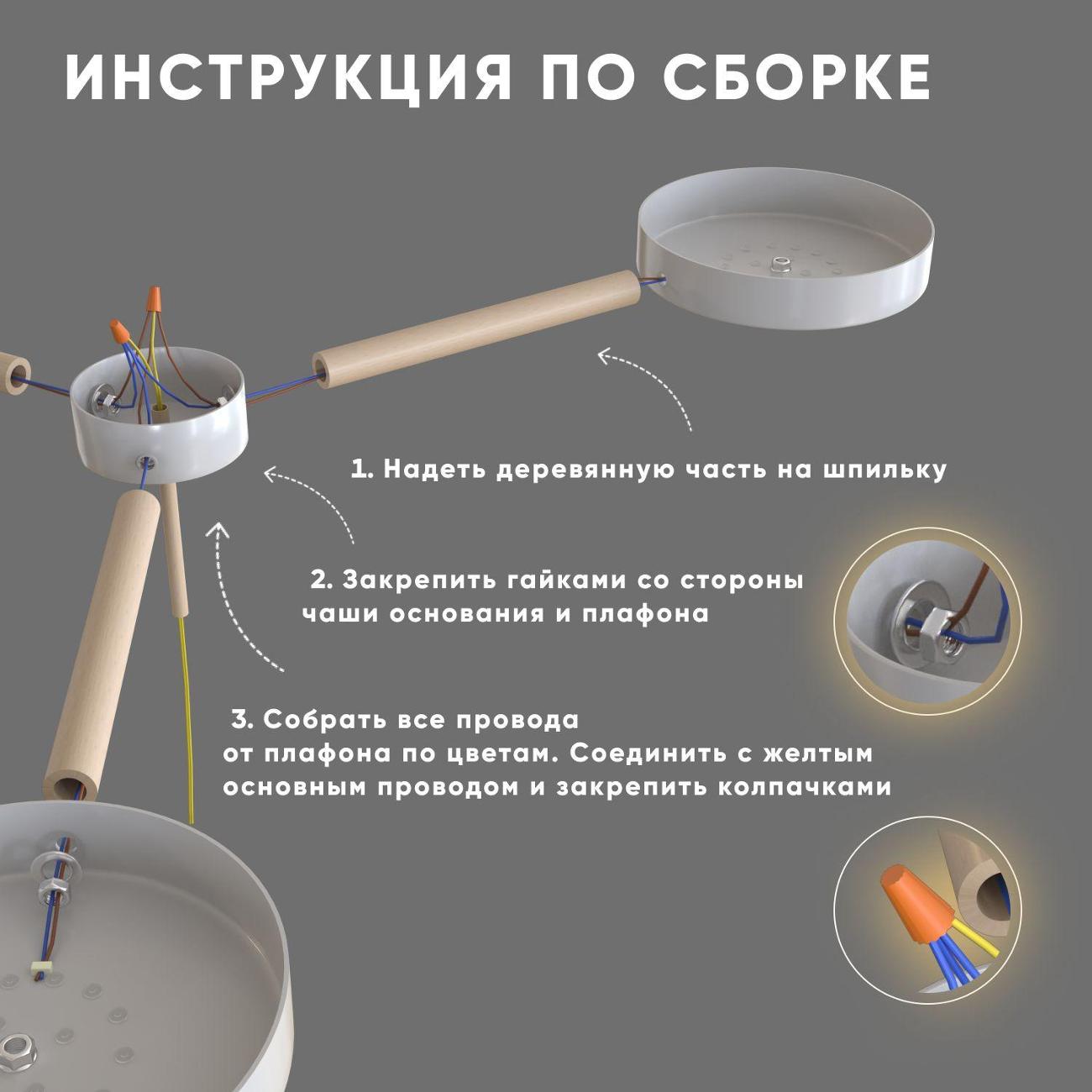 ИНСТРУКЦИЯ ПО СБОРКЕ

1. Надеть деревянную часть на шпильку

2. Закрепить гайками со стороны чаши основания и плафона

3. Собрать все провода от плафона по цветам. Соединить с желтым основным проводом и закрепить колпачками