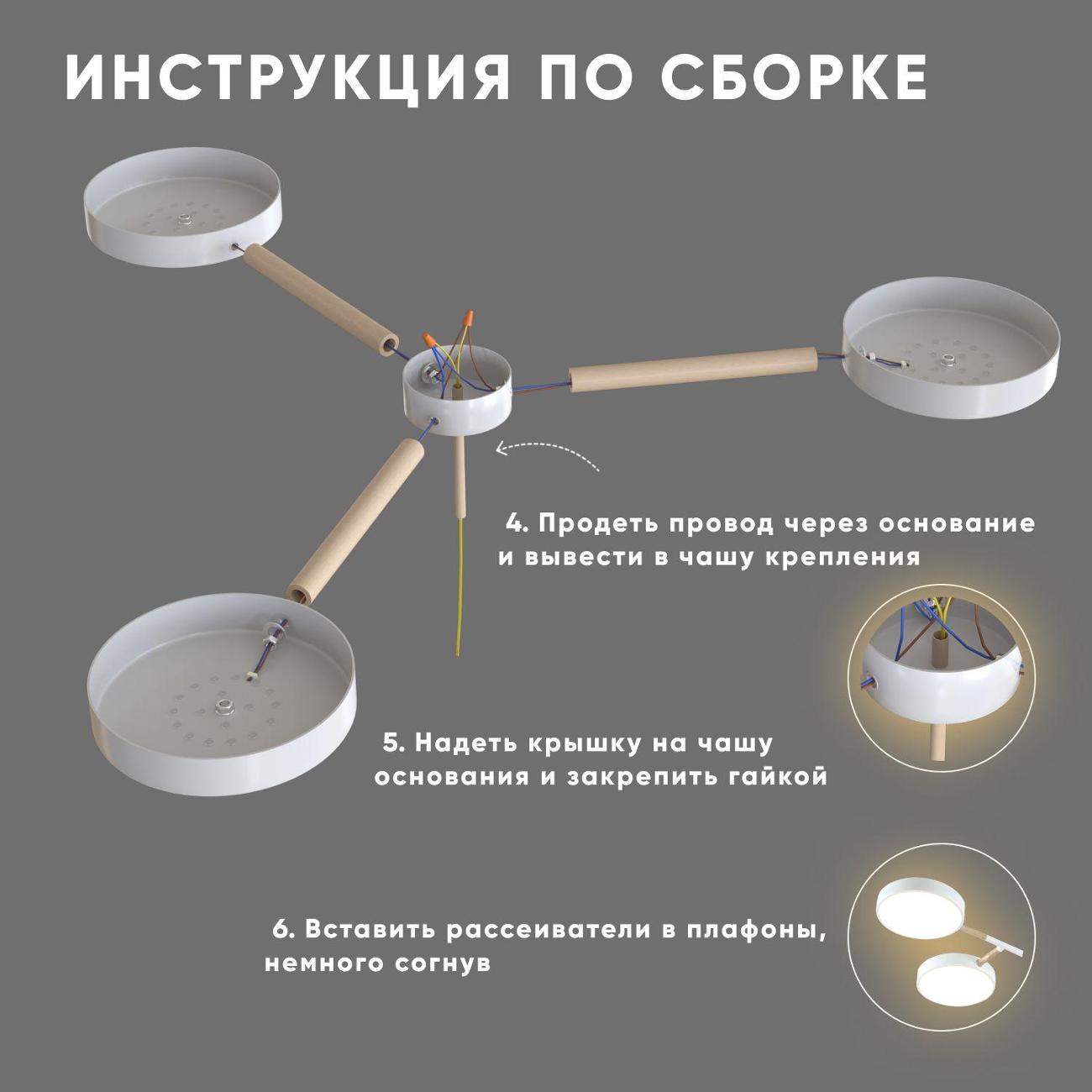 ИНСТРУКЦИЯ ПО СБОРКЕ

4. Продеть провод через основание и вывести в чашу крепления

5. Надеть крышку на чашу основания и закрепить гайкой

6. Вставить рассеиватели в плафоны, немного согнув