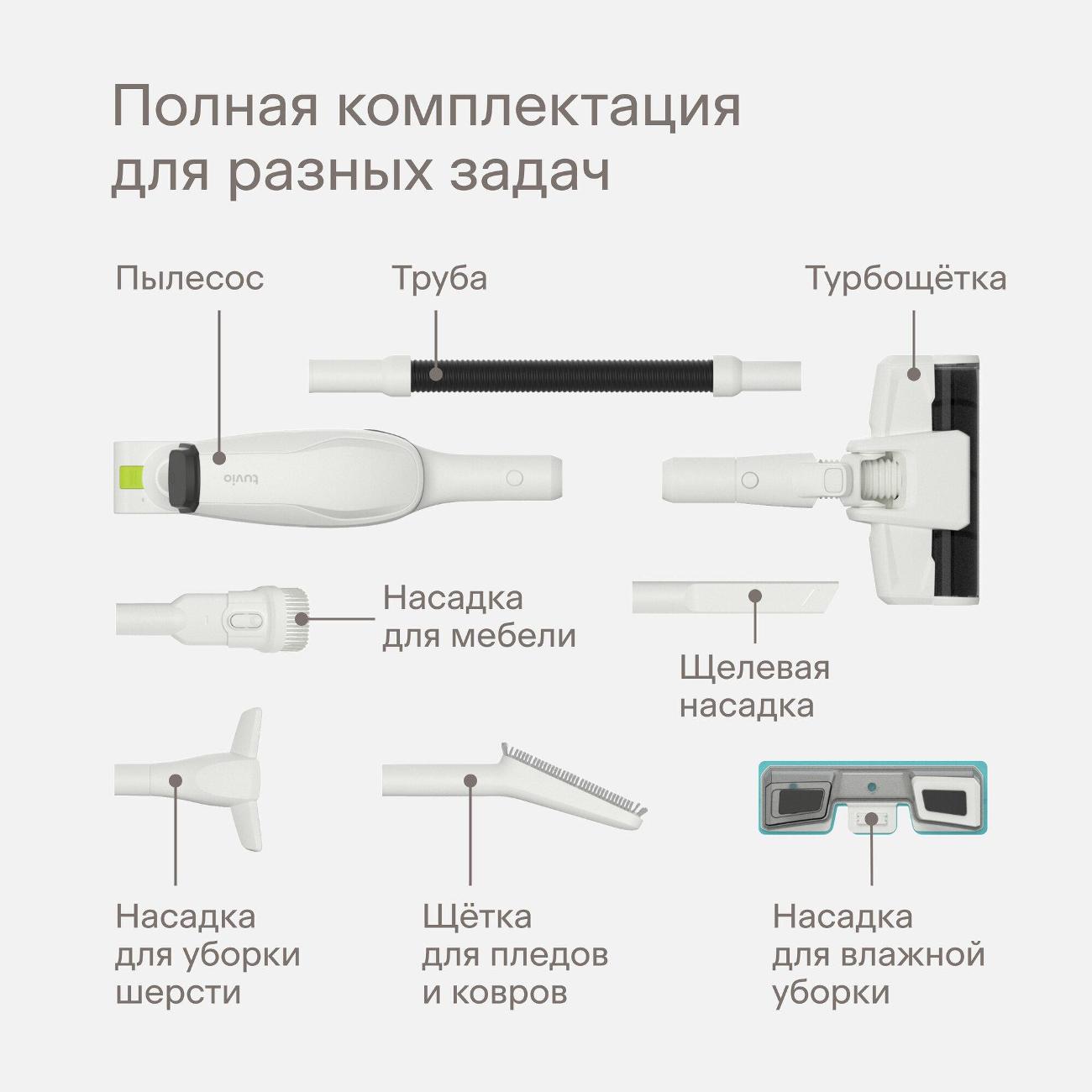 Полная комплектация для разных задач

Пылесос

Труба

Турбощётка

tuvio

Насадка для мебели

Щелевая насадка

Насадка для уборки шерсти

Щётка для пледов и ковров

Насадка для влажной уборки