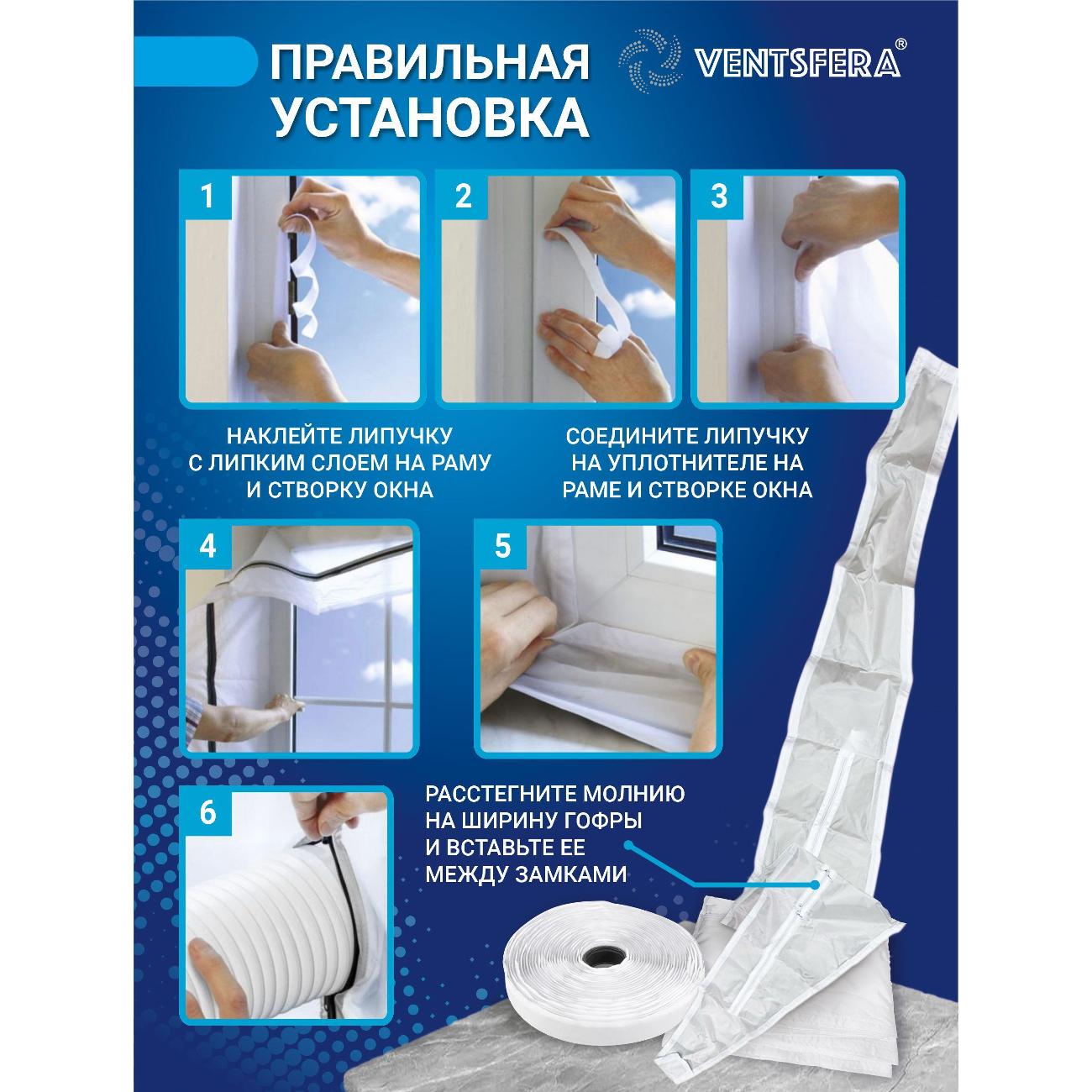 ПРАВИЛЬНАЯ УСТАНОВКА

VENTSFERA®

1

2

3

НАКЛЕЙТЕ ЛИПУЧКУ С ЛИПКИМ СЛОЕМ НА РАМУ И СТВОРКУ ОКНА

СОЕДИНИТЕ ЛИПУЧКУ НА УПЛОТНИТЕЛЕ НА РАМЕ И СТВОРКЕ ОКНА

4

5

6

РАССТЕГНИТЕ МОЛНИЮ НА ШИРИНУ ГОФРЫ И ВСТАВЬТЕ ЕЕ МЕЖДУ ЗАМКАМИ