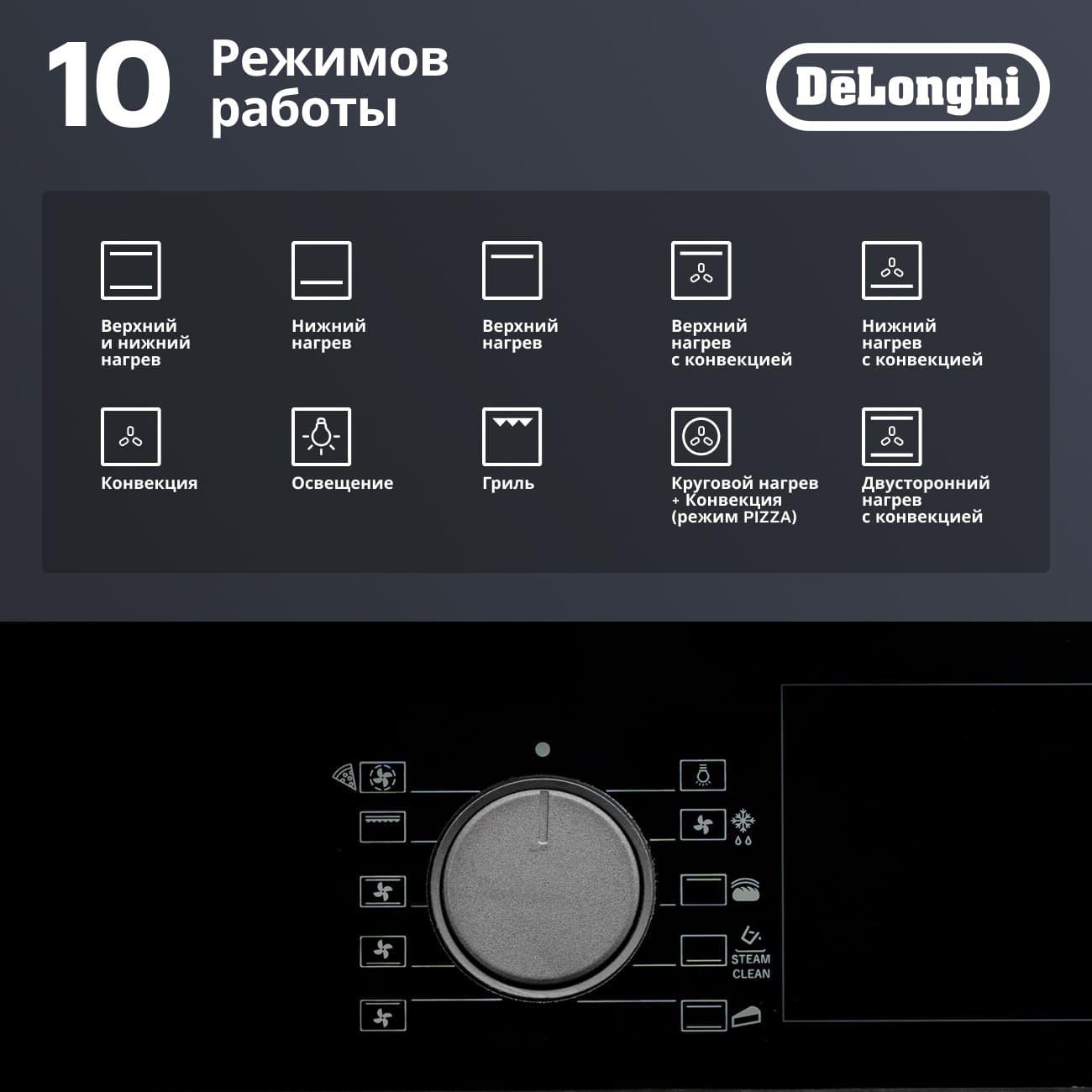 10 Режимов работы

DēLonghi

Верхний и нижний нагрев

Нижний нагрев

Верхний нагрев

Верхний нагрев с конвекцией

Нижний нагрев с конвекцией

Конвекция

Освещение

Гриль

Круговой нагрев + Конвекция (режим PIZZA)

Двусторонний нагрев с конвекцией

STEAM CLEAN